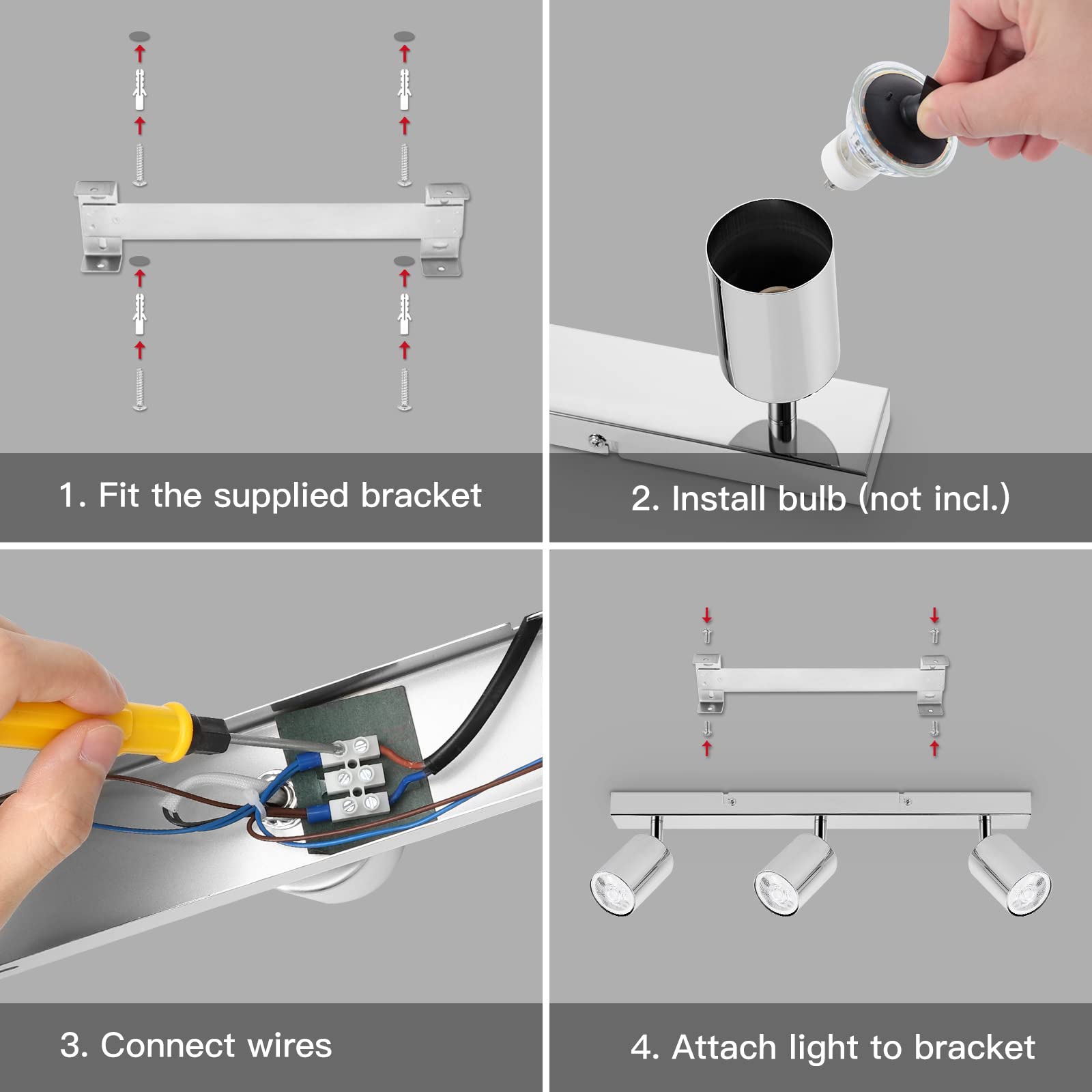 1. Fit the supplied bracket

2. Install bulb (not incl.)

3. Connect wires

4. Attach light to bracket