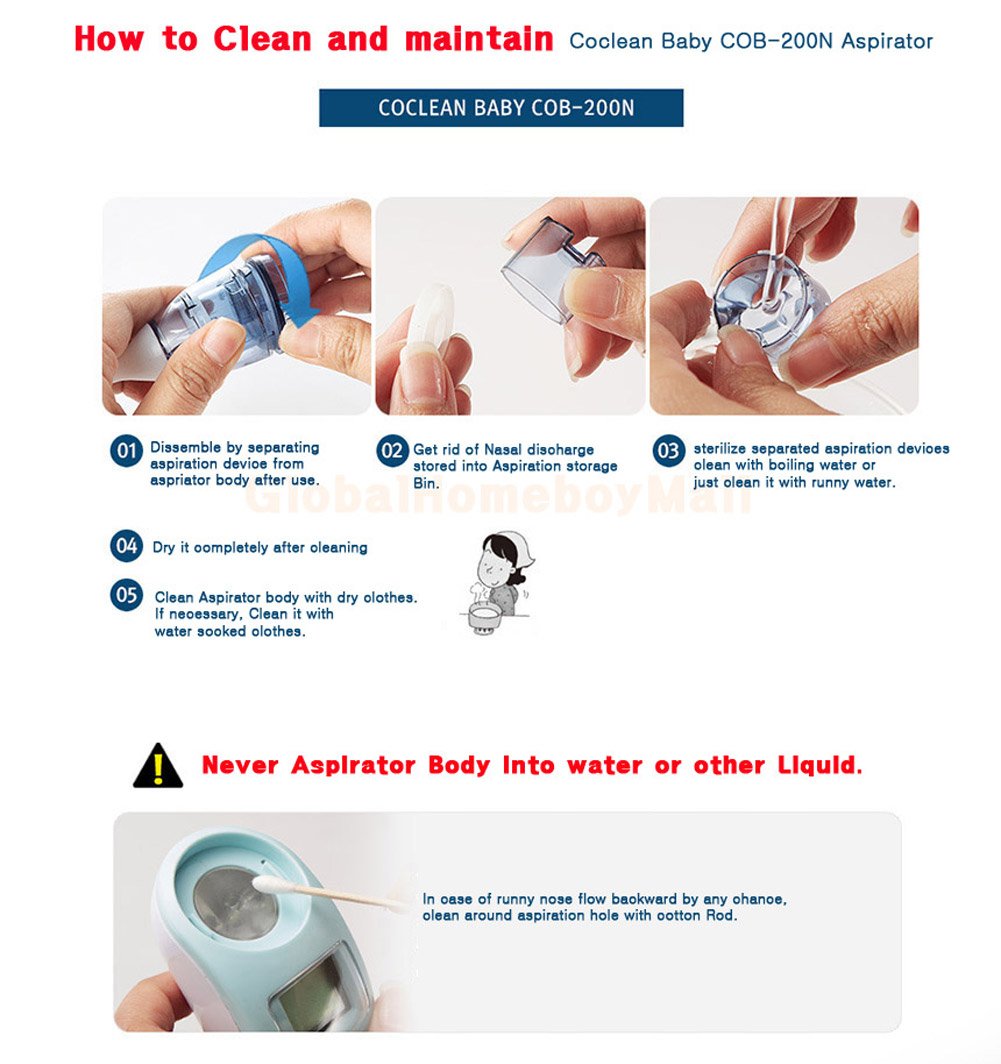 How to Clean and maintain Coclean Baby COB-200N Aspirator

COCLEAN BABY COB-200N

01 Dissemble by separating aspiration device from aspriator body after use.

02 Get rid of Nasal discharge stored into Aspiration storage Bin.

03 sterilize separated aspiration devices clean with boiling water or just clean it with runny water.

GlobalHomeboyMall

04 Dry it completely after cleaning

05 Clean Aspirator body with dry clothes. If necessary, Clean it with water sooked clothes.

Never Aspirator Body into water or other Liquid.

In case of runny nose flow backward by any chance, clean around aspiration hole with cotton Rod.