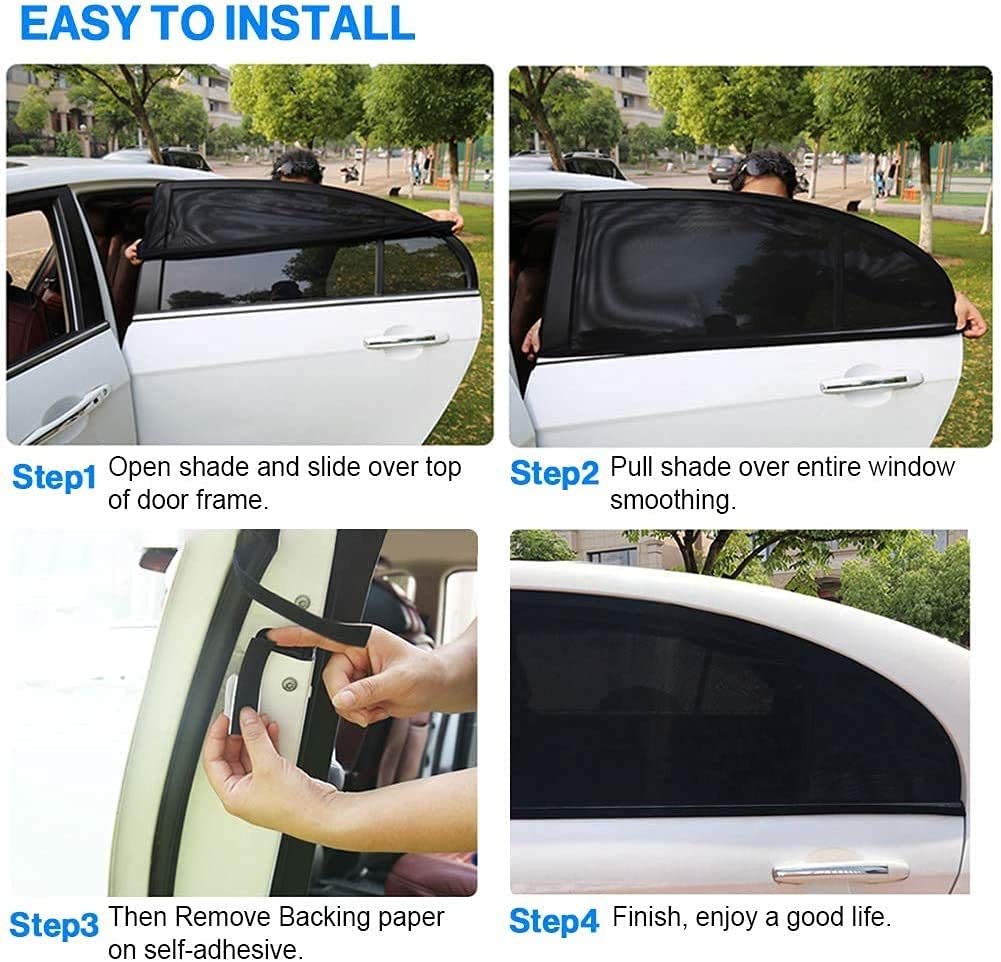 EASY TO INSTALL

Step1 Open shade and slide over top of door frame.

Step2 Pull shade over entire window smoothing.

Step3 Then Remove Backing paper on self-adhesive.

Step4 Finish, enjoy a good life.