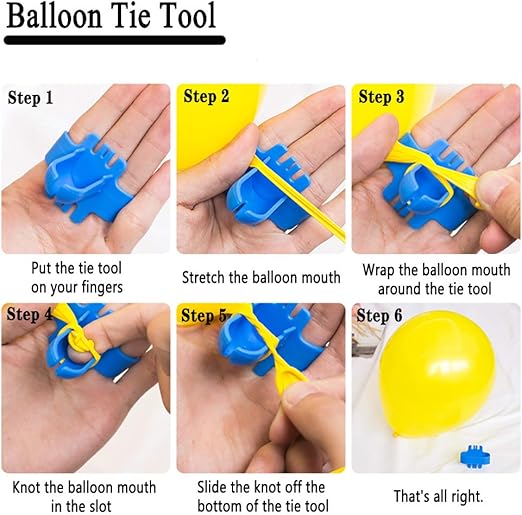 Balloon Tie Tool

Step 1

Put the tie tool on your fingers

Step 2

Stretch the balloon mouth

Step 3

Wrap the balloon mouth around the tie tool

Step 4

Knot the balloon mouth in the slot

Step 5

Slide the knot off the bottom of the tie tool

Step 6

That's all right.