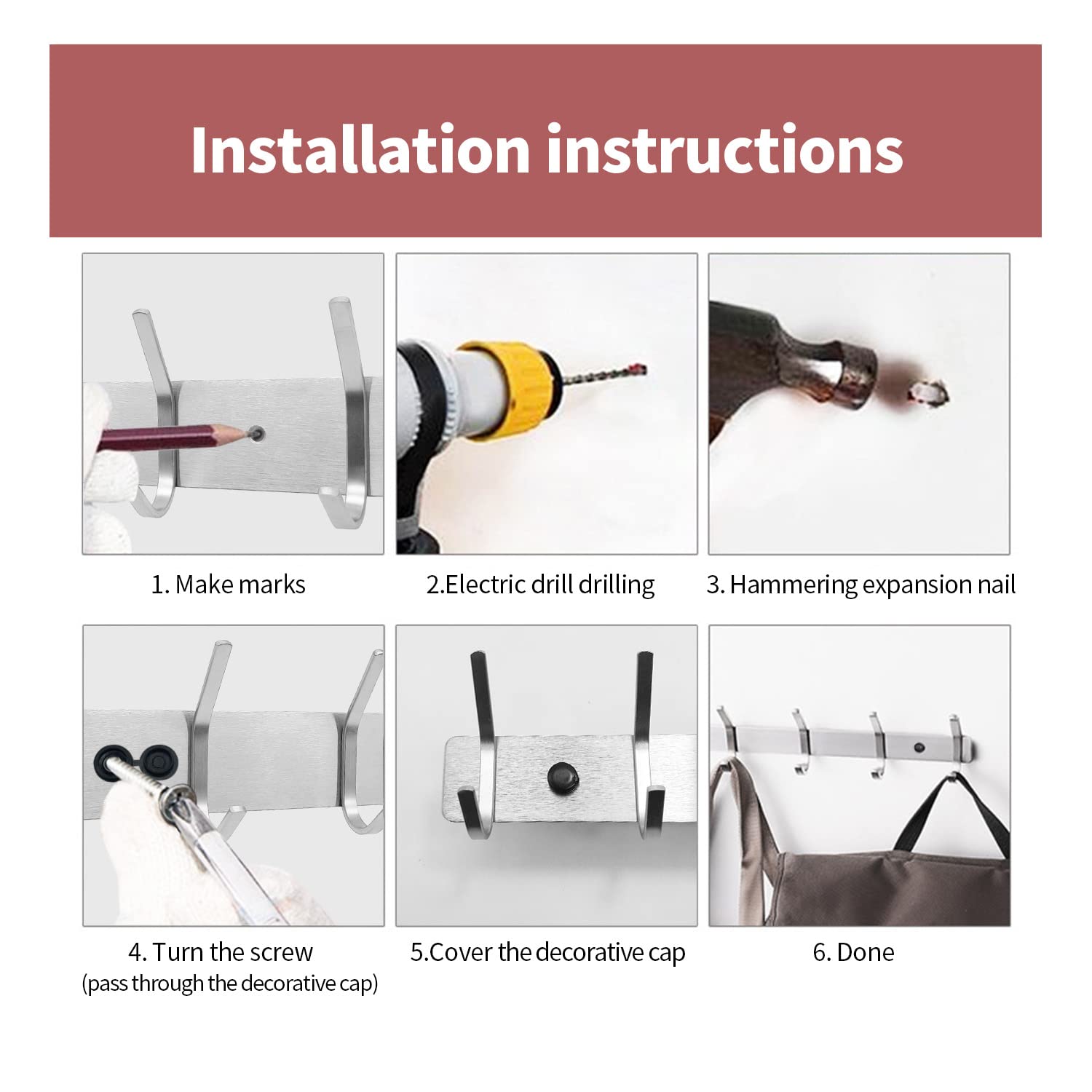 Installation instructions

1. Make marks

2.Electric drill drilling

3. Hammering expansion nail

4. Turn the screw
(pass through the decorative cap)

5.Cover the decorative cap

6. Done