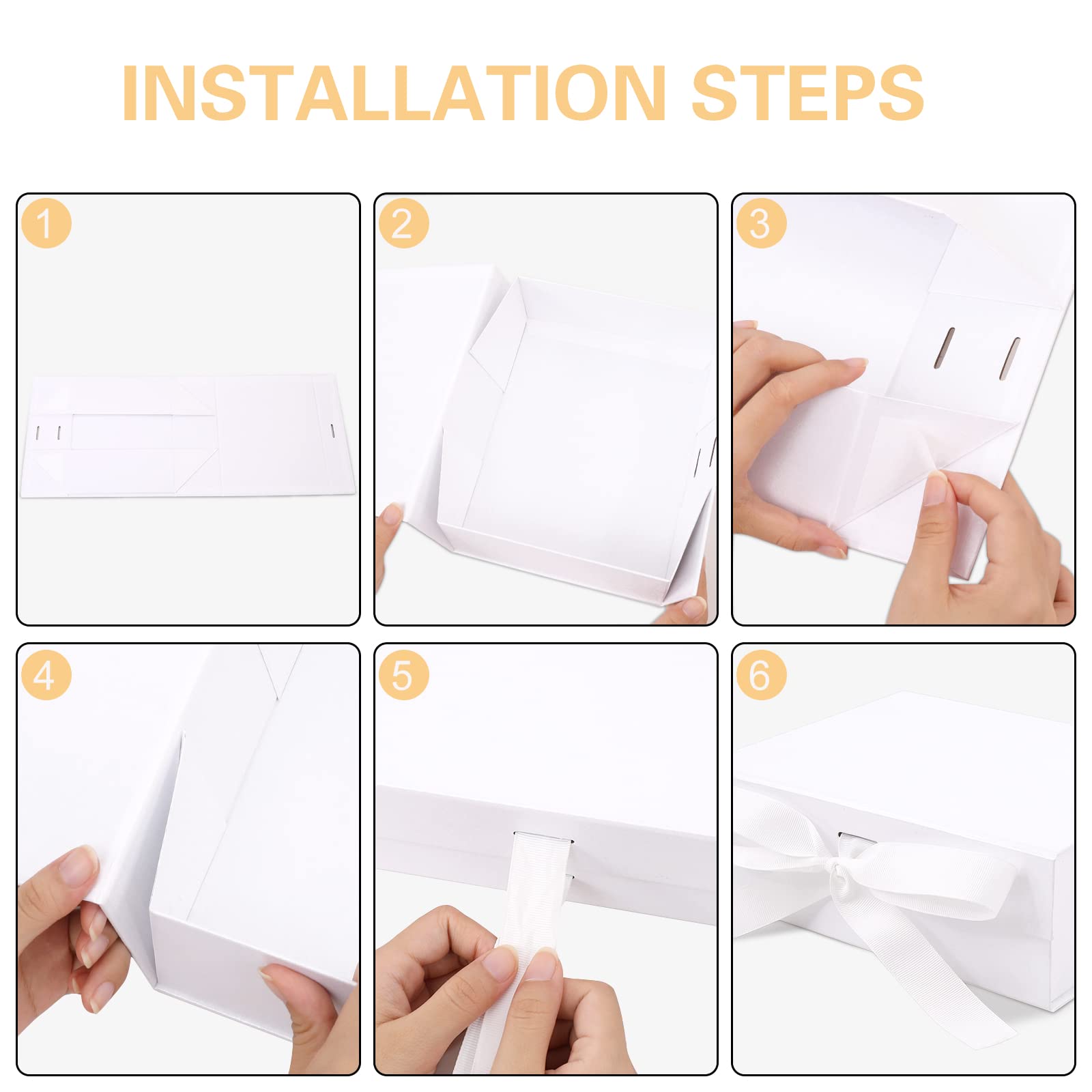 INSTALLATION STEPS

1

2

3

4

5

6