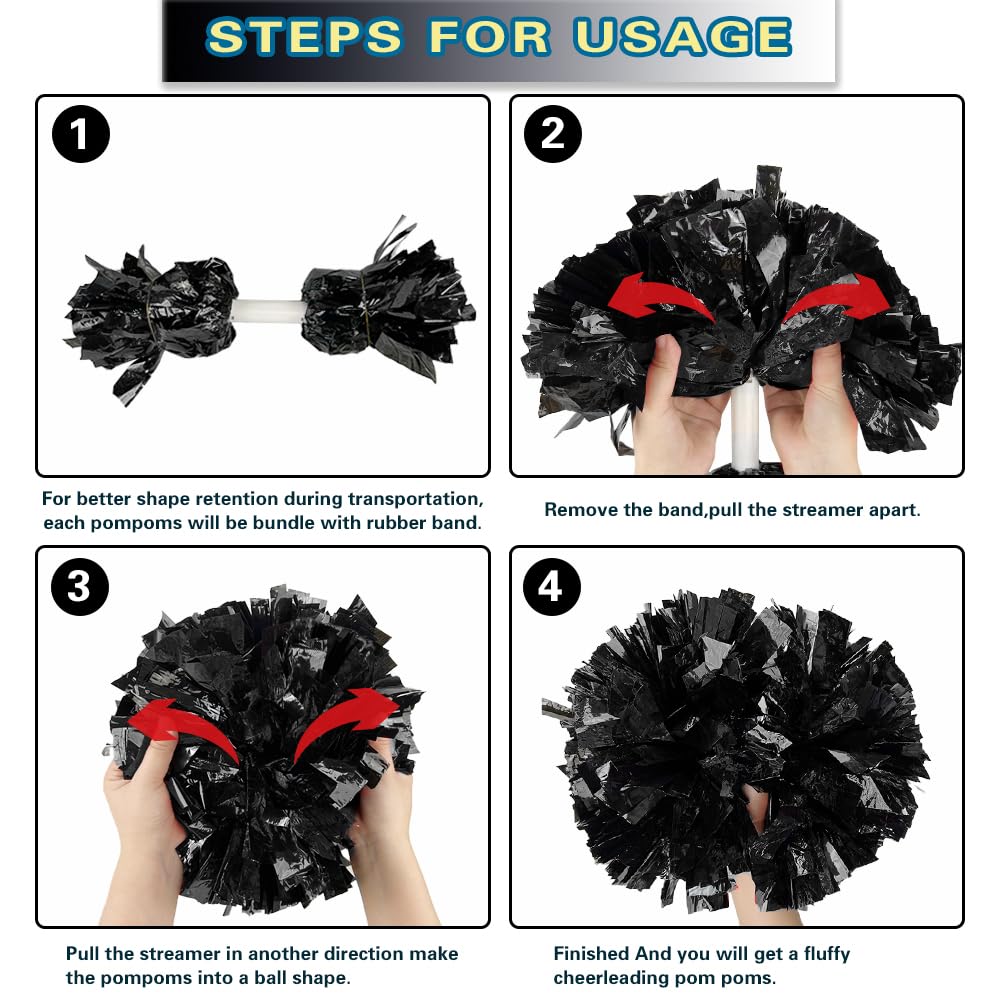 STEPS FOR USAGE

1

For better shape retention during transportation, each pompoms will be bundle with rubber band.

2

Remove the band,pull the streamer apart.

3

Pull the streamer in another direction make the pompoms into a ball shape.

4

Finished And you will get a fluffy cheerleading pom poms.