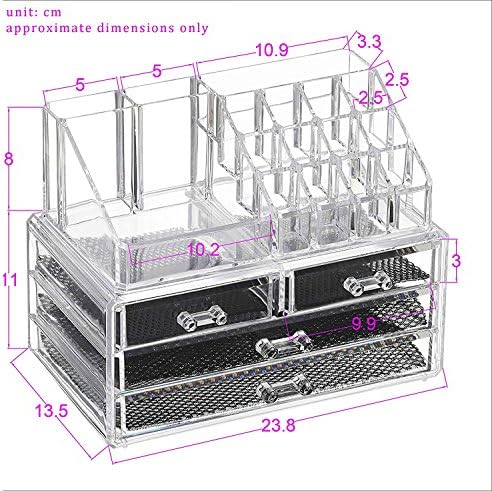 unit: cm
approximate dimensions only

5
5
10.9
3.3
2.5
2.5
8
10.2
3
11
9.9
13.5
23.8