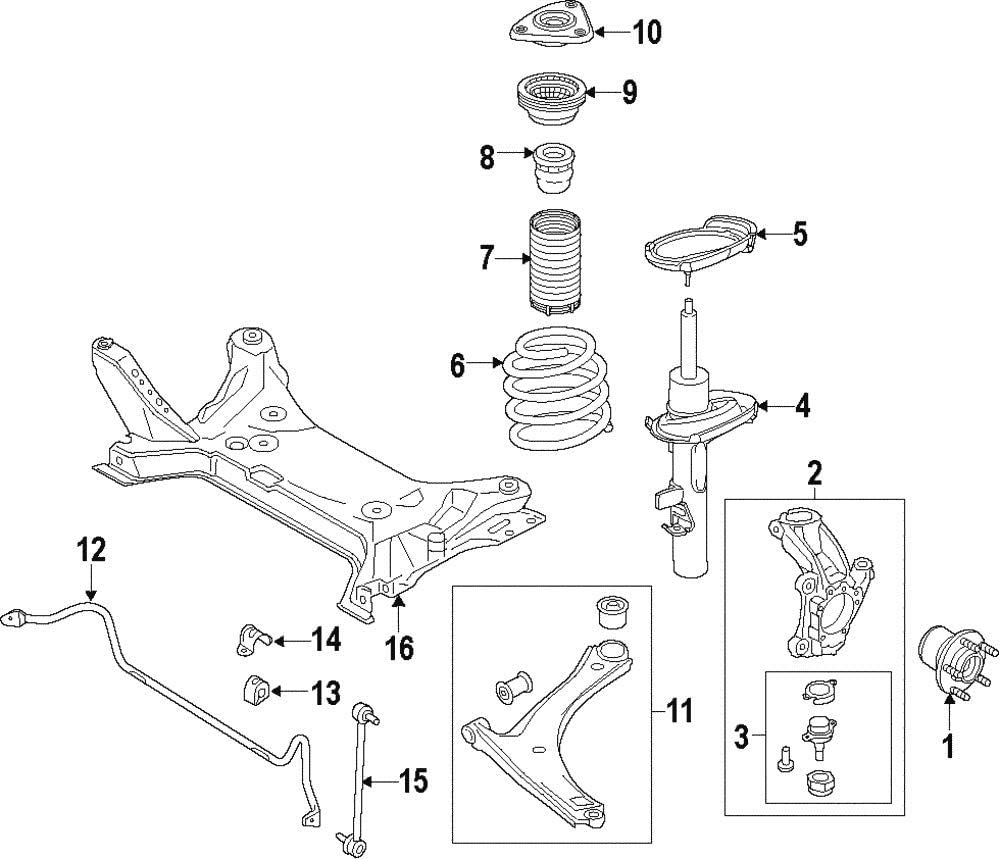 10
9
8
7
5
6
4
2
12
14
16
13
11
3
1
15