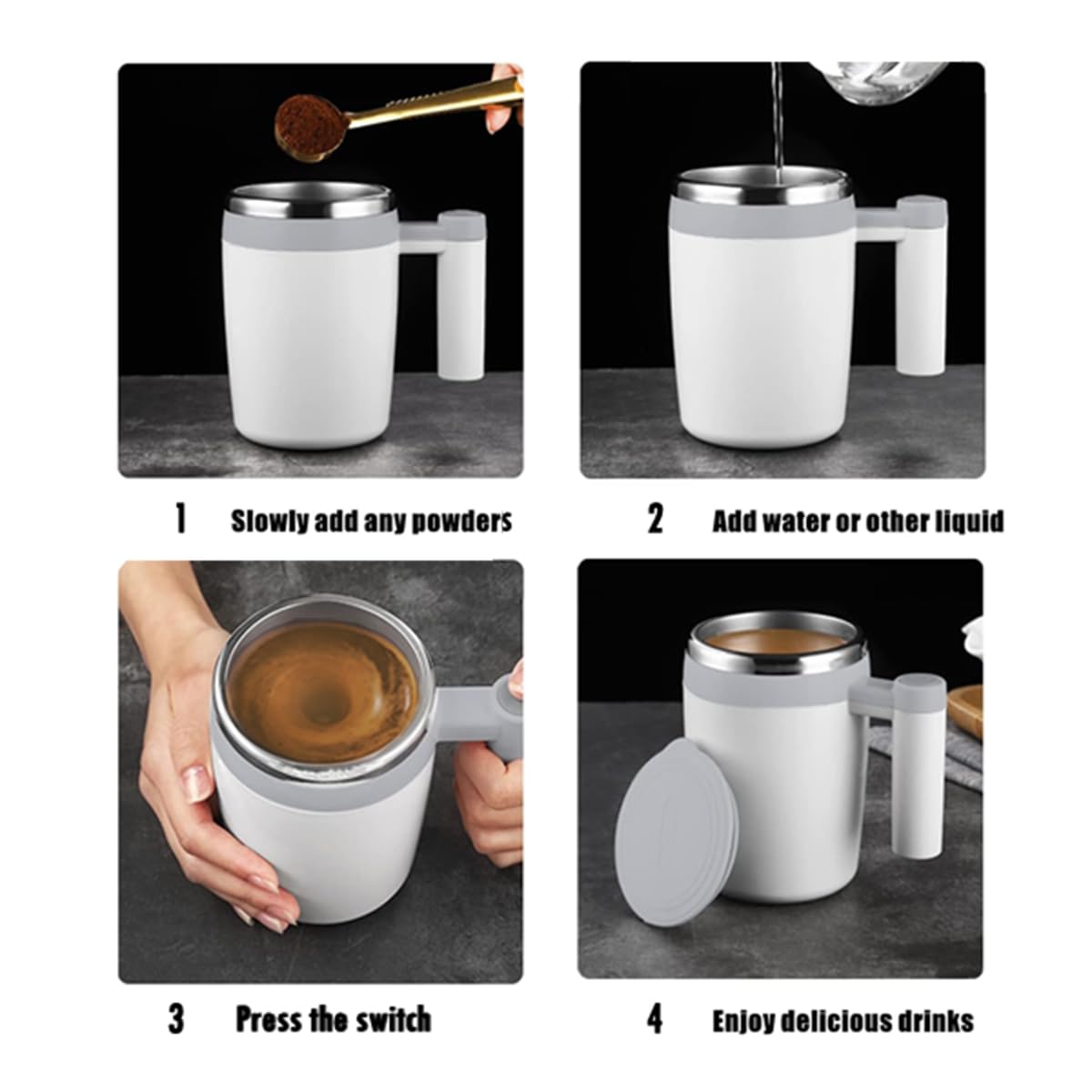 1 Slowly add any powders

2 Add water or other liquid

3 Press the switch

4 Enjoy delicious drinks