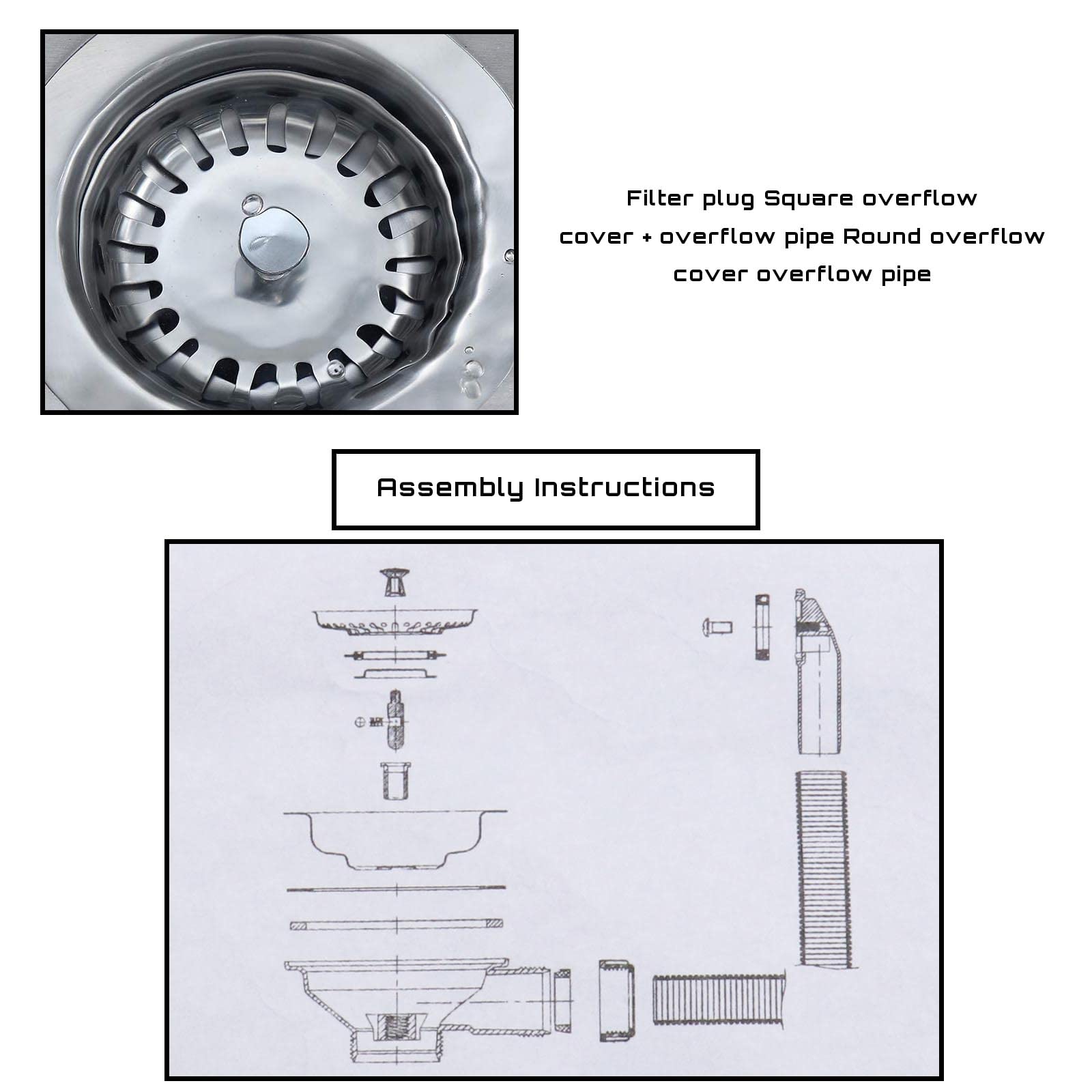 Filter plug Square overflow cover + overflow pipe Round overflow cover overflow pipe

Assembly Instructions