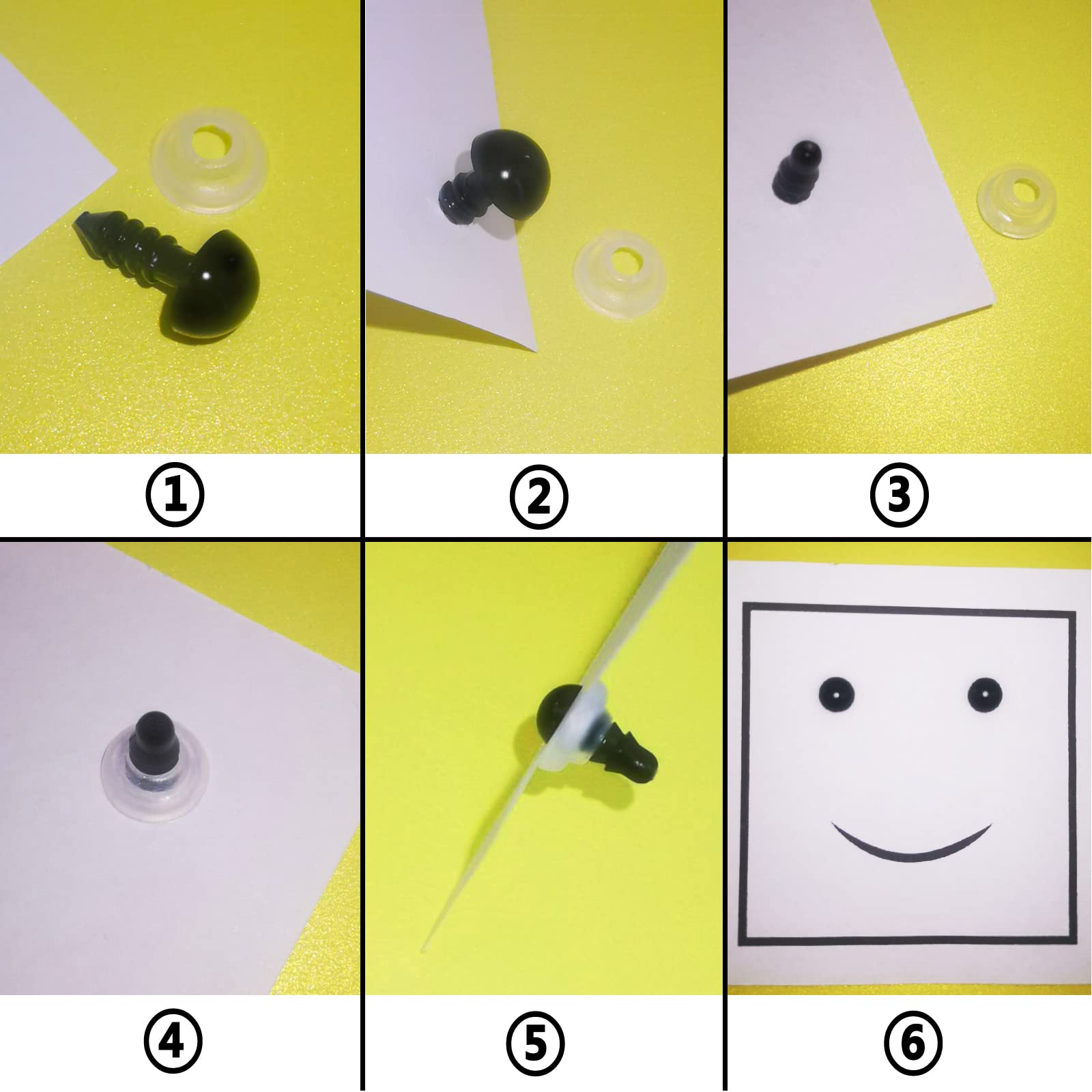 ①

②

③

④

⑤

⑥