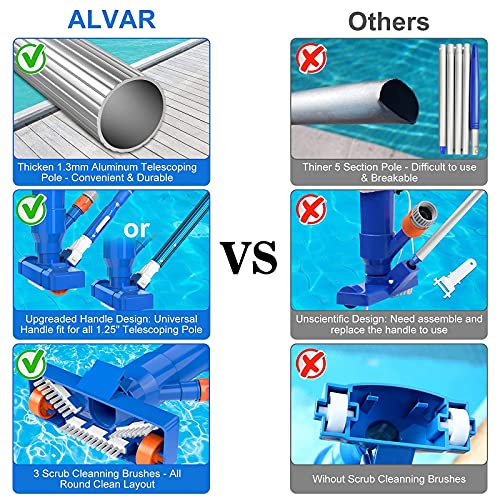 ALVAR

Thicken 1.3mm Aluminum Telescoping Pole - Convenient & Durable

or

Upgreaded Handle Design: Universal Handle fit for all 1.25" Telescoping Pole

3 Scrub Cleanning Brushes - All Round Clean Layout

VS

Others

Thiner 5 Section Pole - Difficult to use & Breakable

Unscientific Design: Need assemble and replace the handle to use

Wihout Scrub Cleanning Brushes