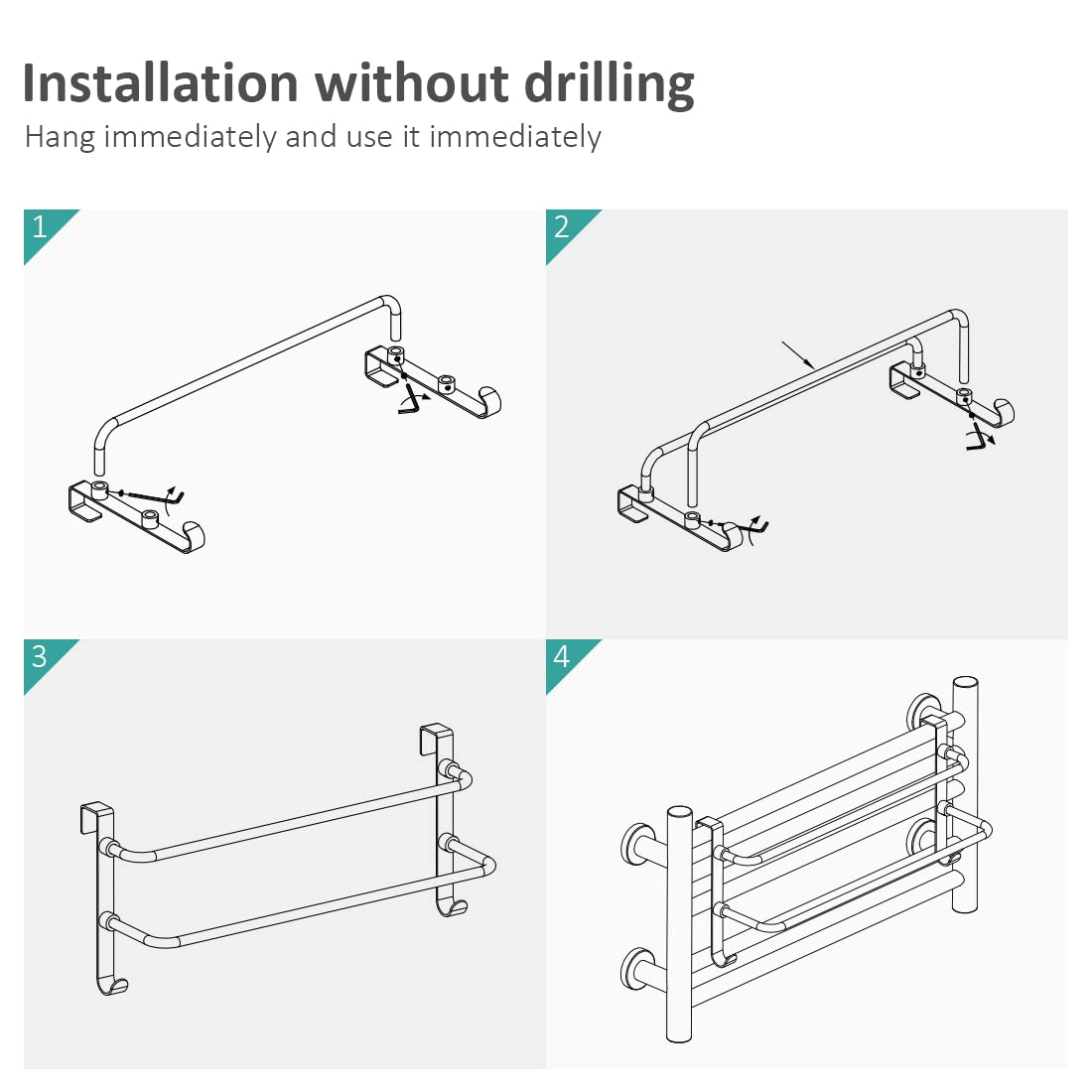 Installation without drilling

Hang immediately and use it immediately

1

2

3

4