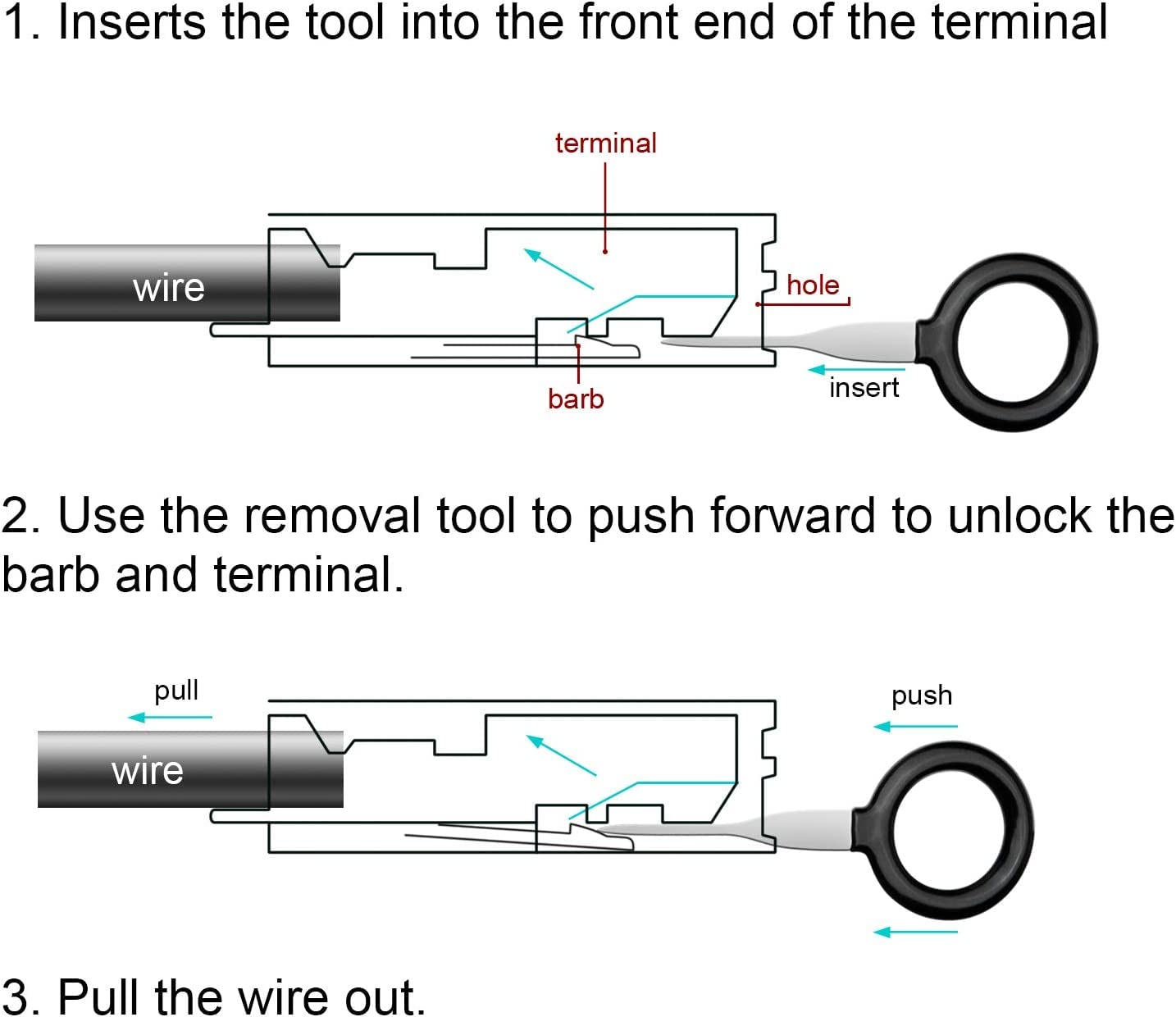 1. Inserts the tool into the front end of the terminal

terminal

wire

hole

barb

insert

2. Use the removal tool to push forward to unlock the barb and terminal.

pull

wire

push

3. Pull the wire out.