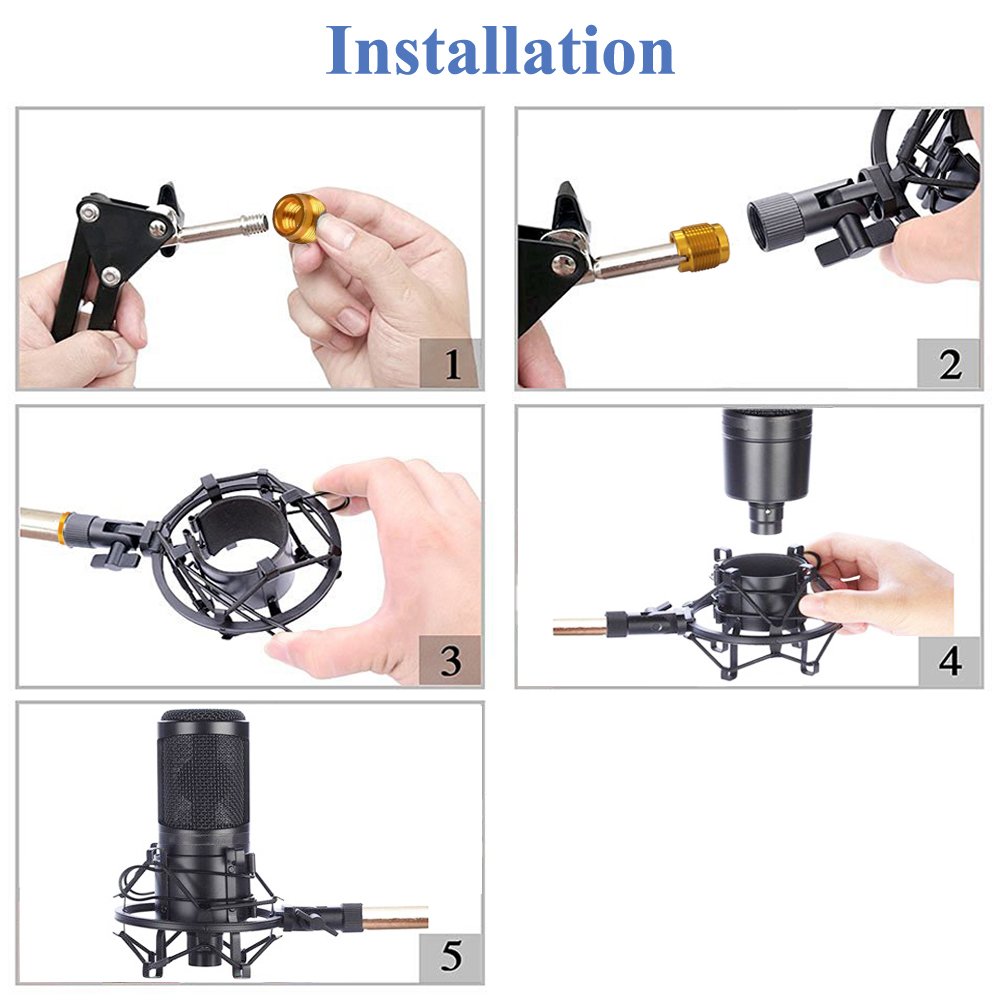 Installation

1

2

3

4

5