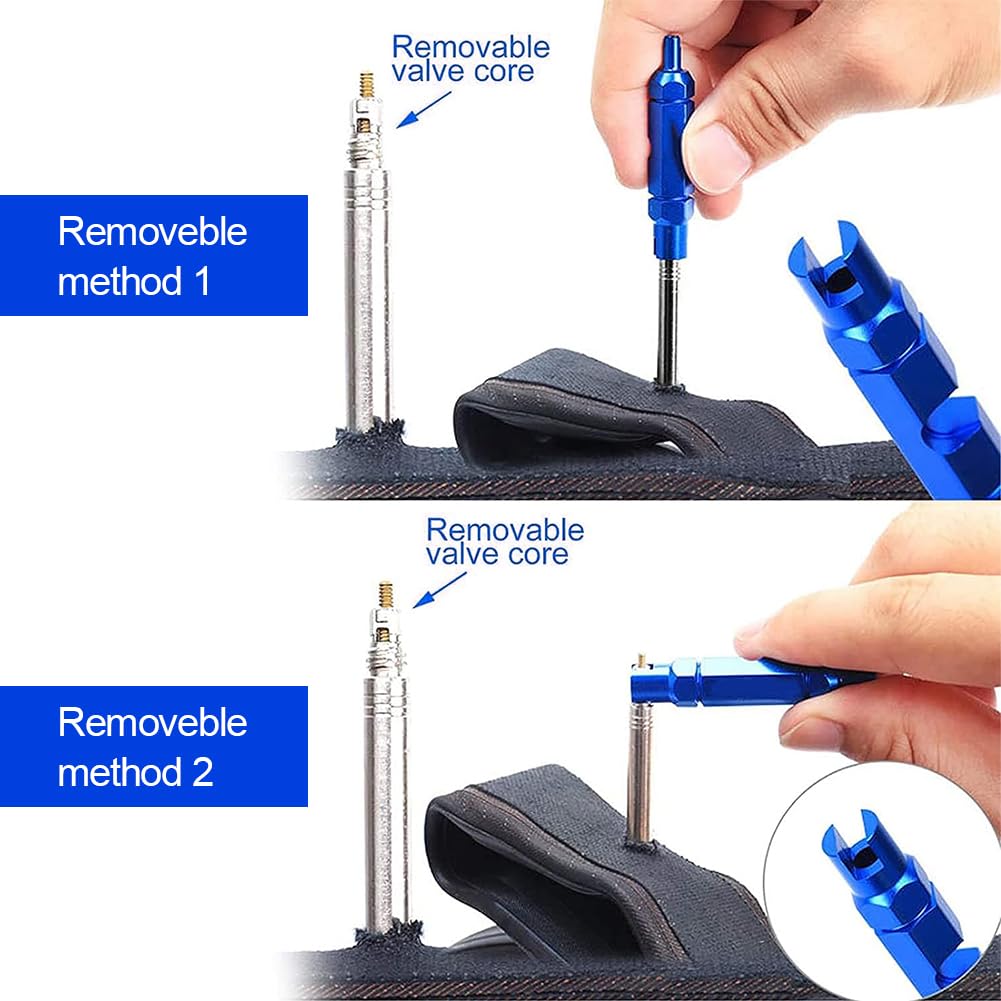 Removable valve core

Removeble method 1

Removable valve core

Removeble method 2