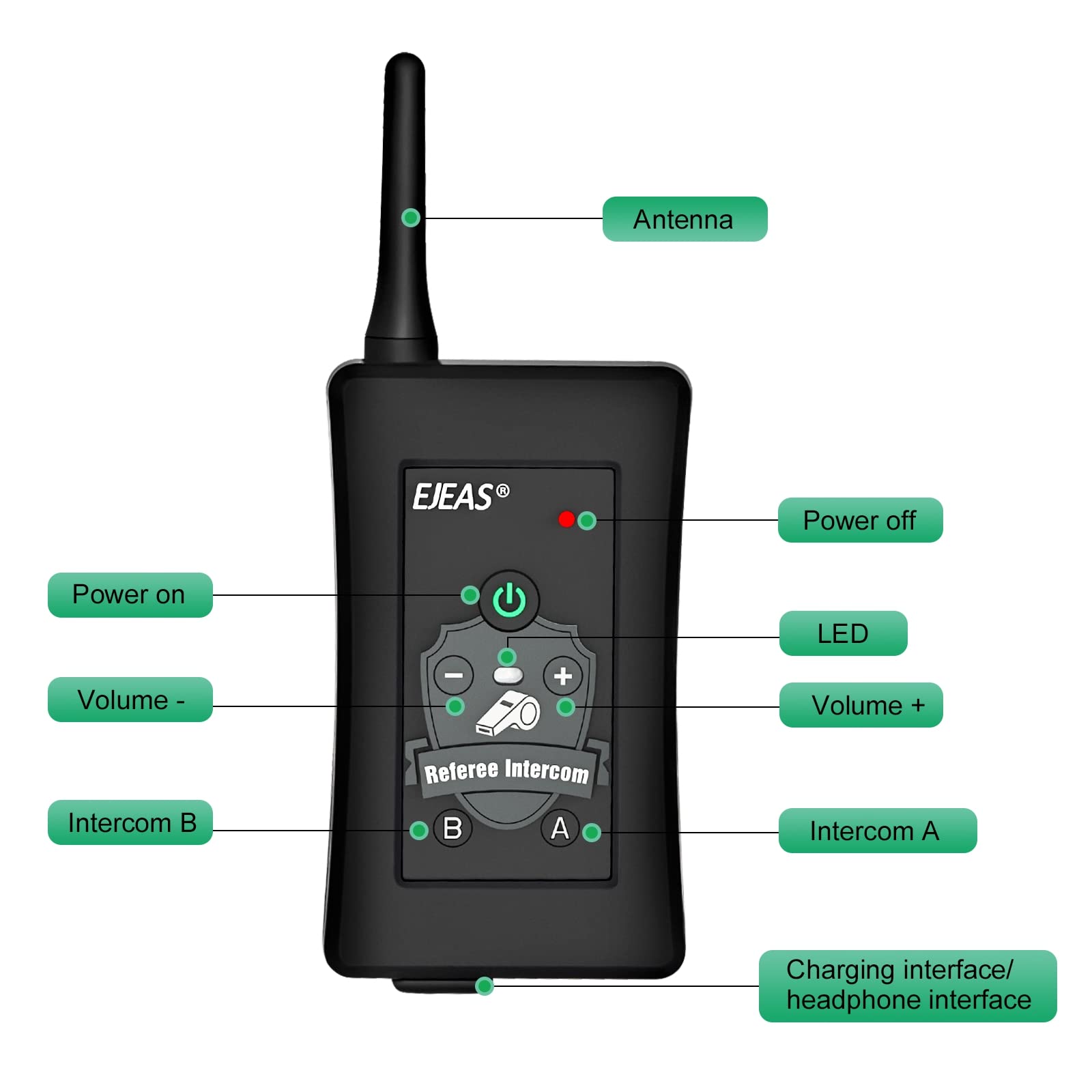 Antenna

EJEAS®

Power off

Power on

LED

Volume -

Volume +

Referee Intercom

Intercom B

B

A

Intercom A

Charging interface/ headphone interface