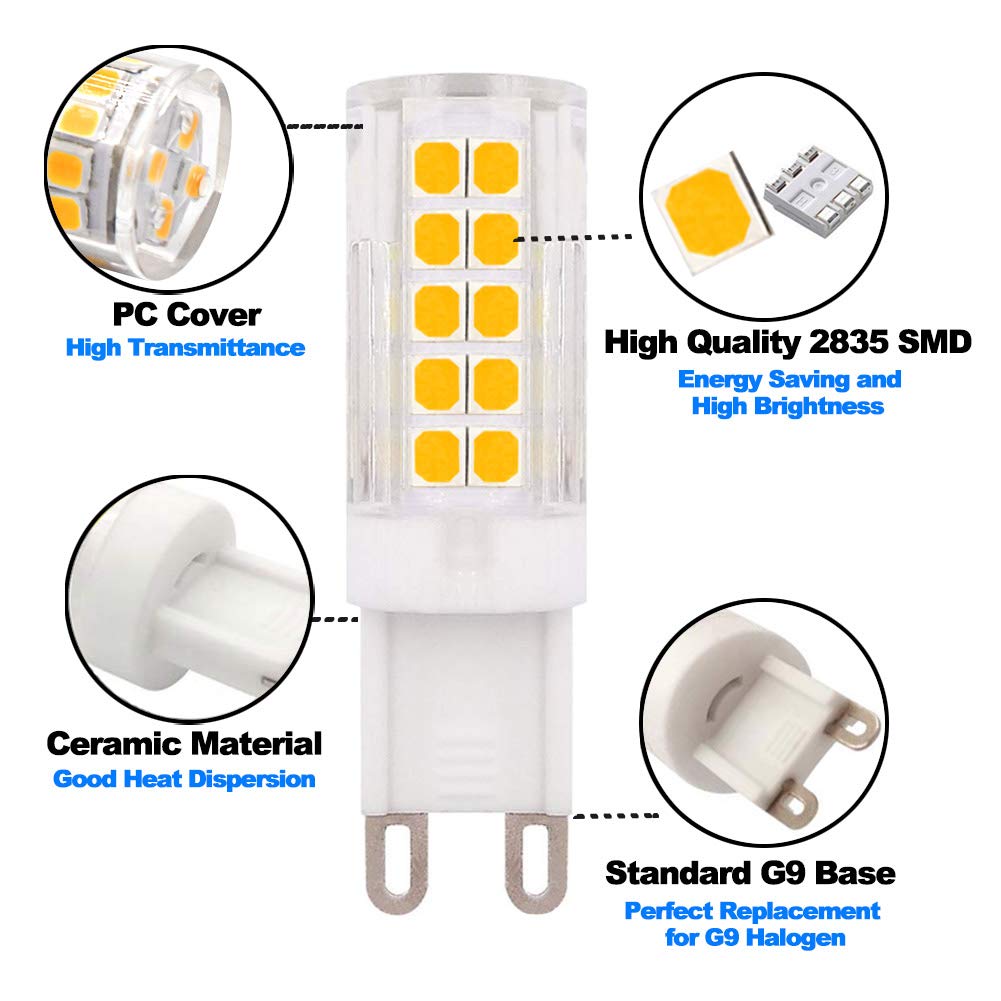 PC Cover
High Transmittance

High Quality 2835 SMD
Energy Saving and High Brightness

Ceramic Material
Good Heat Dispersion

Standard G9 Base
Perfect Replacement for G9 Halogen