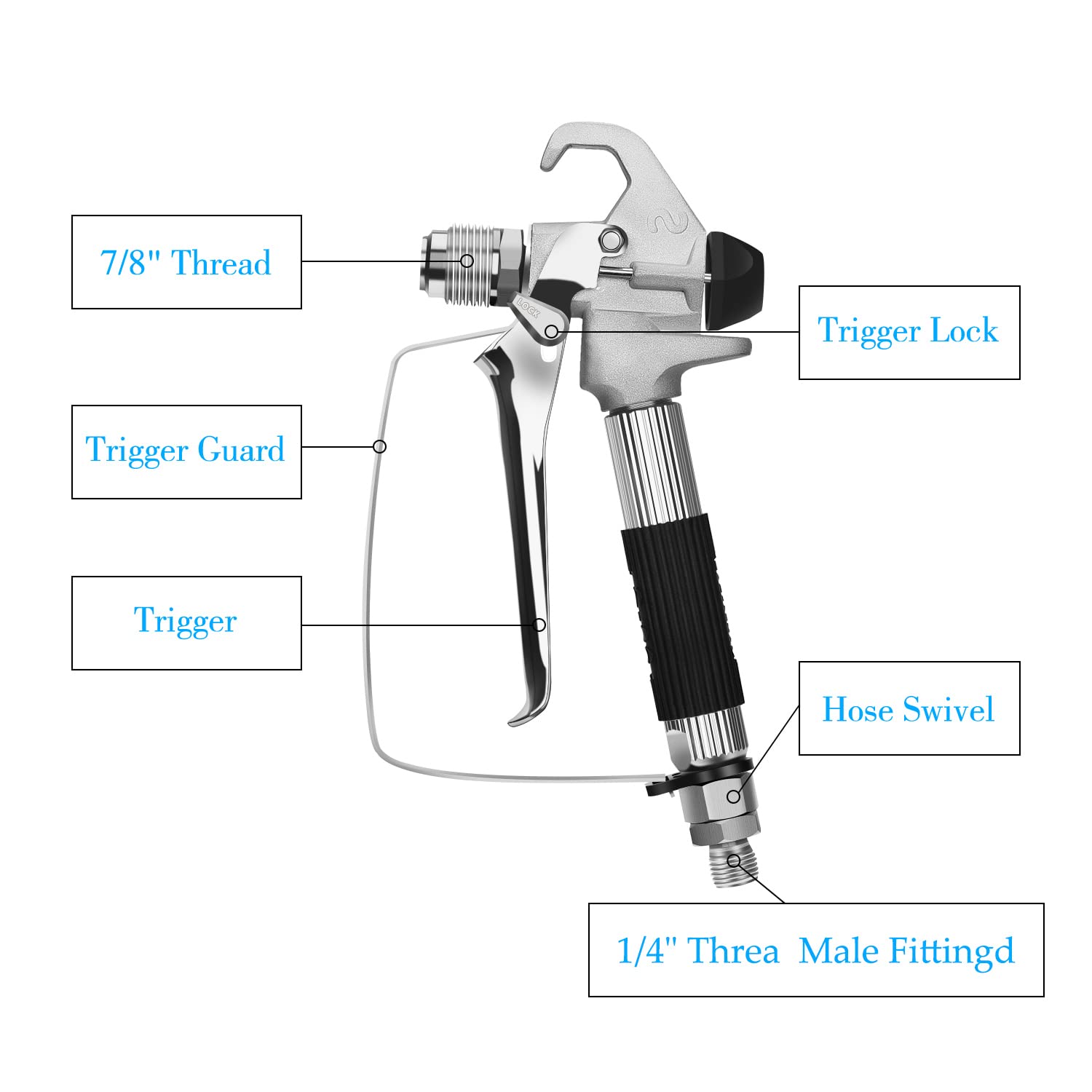 7/8" Thread

LOCK

Trigger Lock

Trigger Guard

Trigger

Hose Swivel

1/4" Threa Male Fittingd