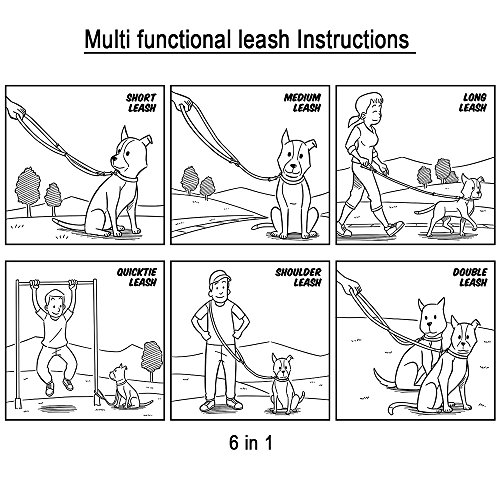 Multi functional leash Instructions

SHORT LEASH

MEDIUM LEASH

LONG LEASH

QUICKTIE LEASH

SHOULDER LEASH

DOUBLE LEASH

6 in 1