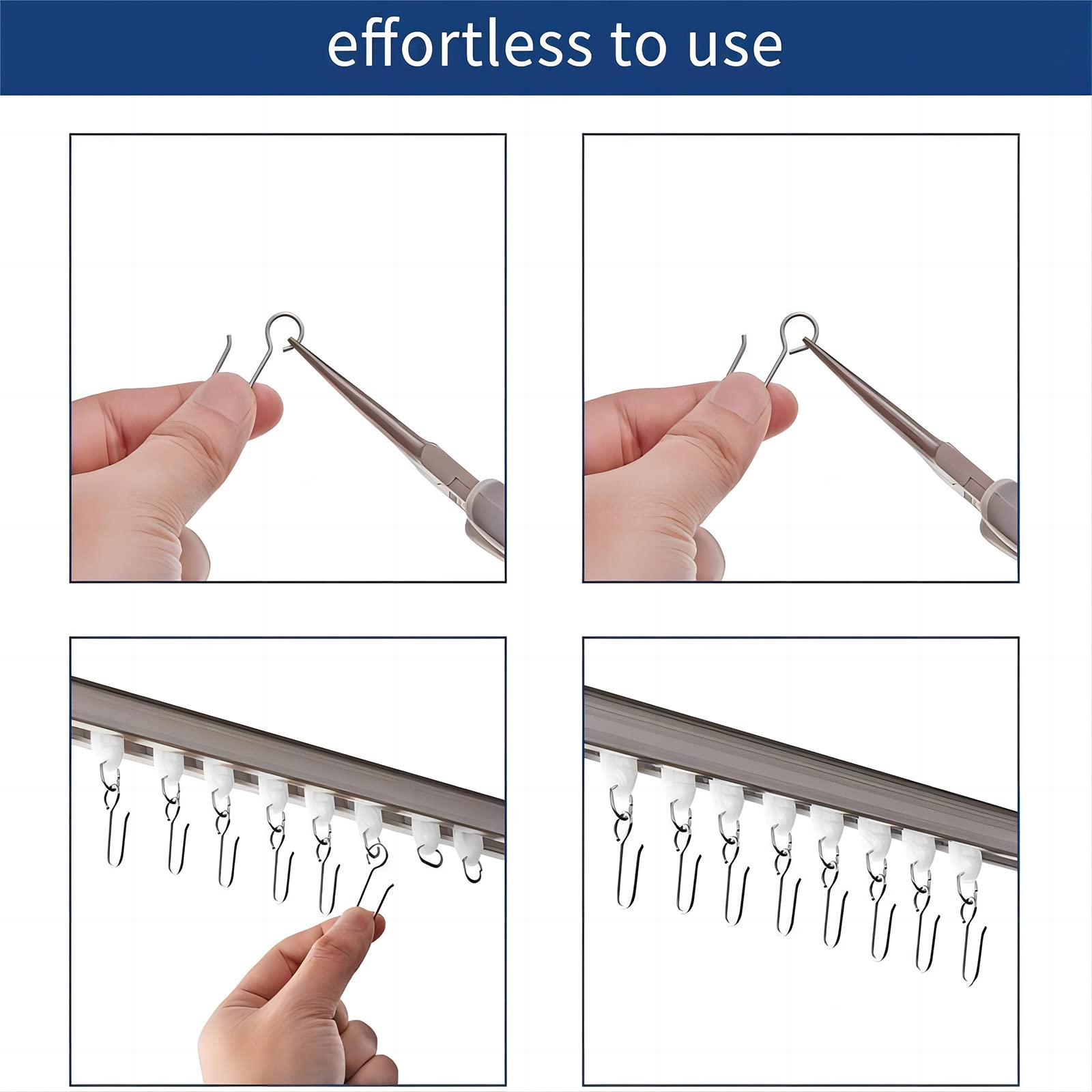 effortless to use