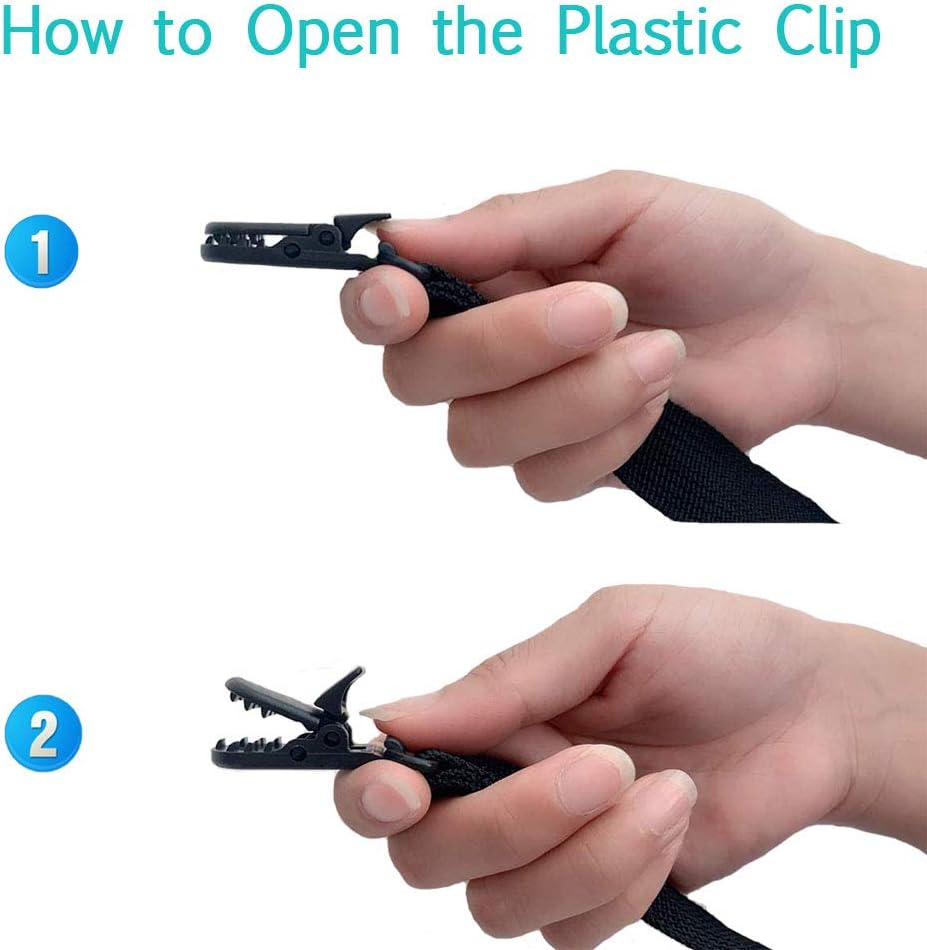 How to Open the Plastic Clip

1

2