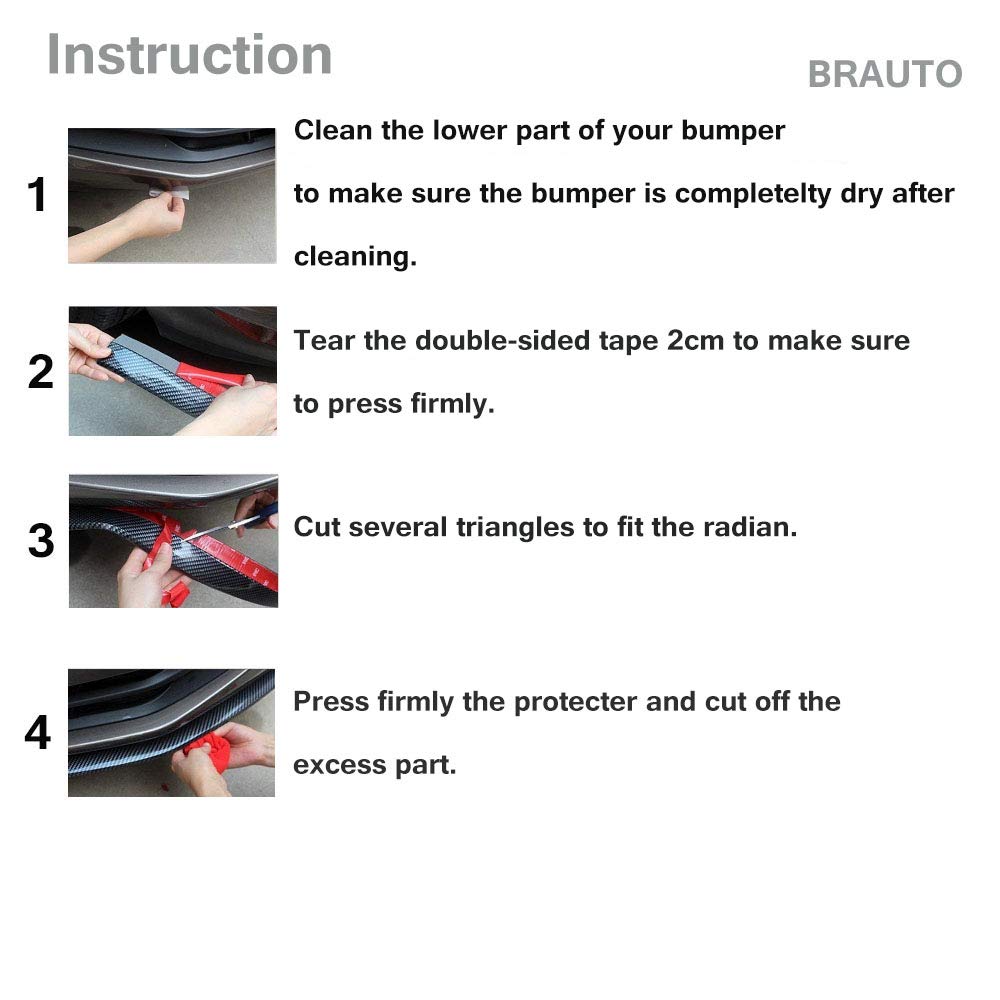 Instruction

BRAUTO

1

Clean the lower part of your bumper to make sure the bumper is completelty dry after cleaning.

2

Tear the double-sided tape 2cm to make sure to press firmly.

3

Cut several triangles to fit the radian.

4

Press firmly the protecter and cut off the excess part.