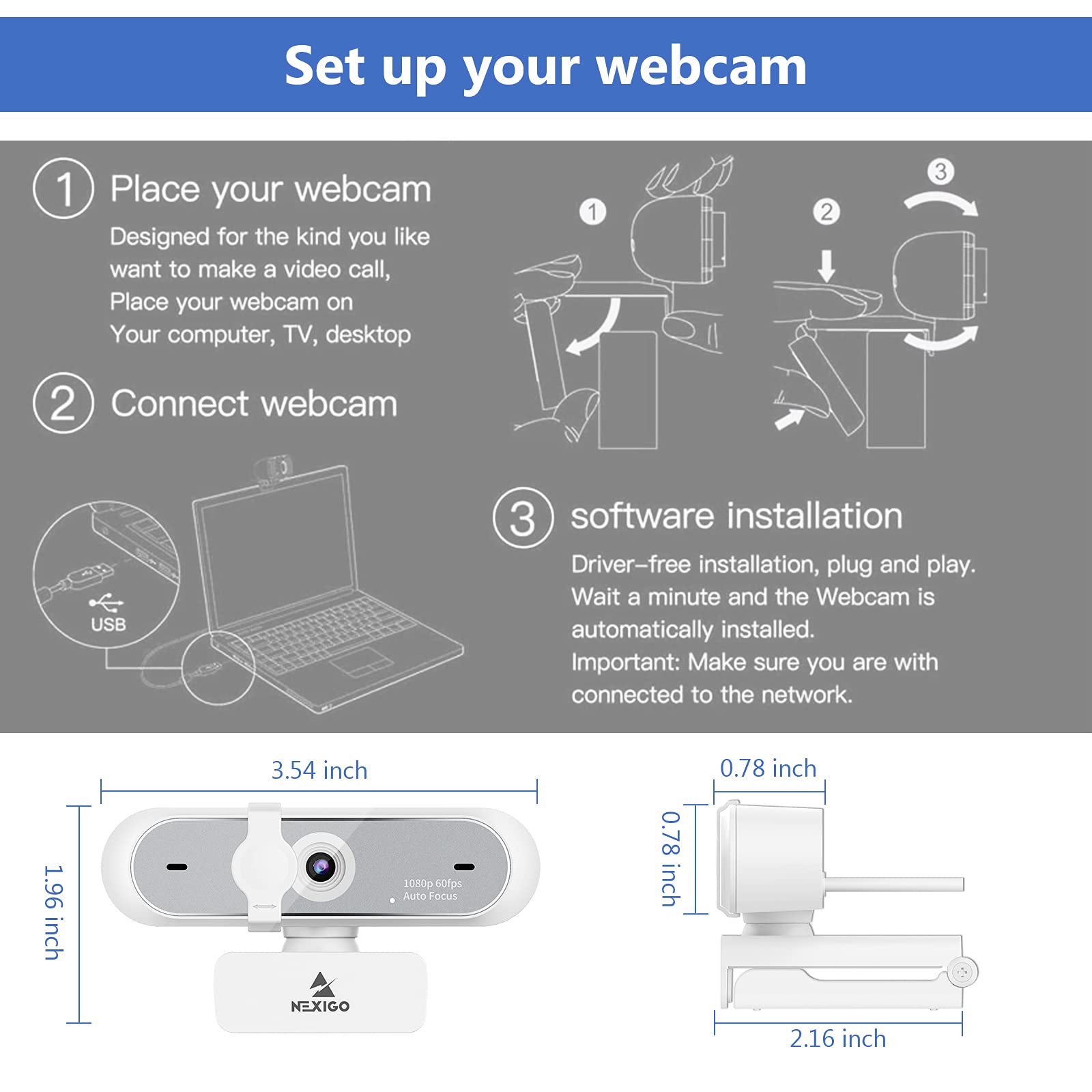 Set up your webcam

① Place your webcam

Designed for the kind you like want to make a video call, Place your webcam on Your computer, TV, desktop

1
2
3

② Connect webcam

USB

③ software installation

Driver–free installation, plug and play. Wait a minute and the Webcam is automatically installed. Important: Make sure you are with connected to the network.

3.54 inch

1.96 inch

1080p 60fps
Auto Focus

NEXIGO

0.78 inch

0.78 inch

2.16 inch