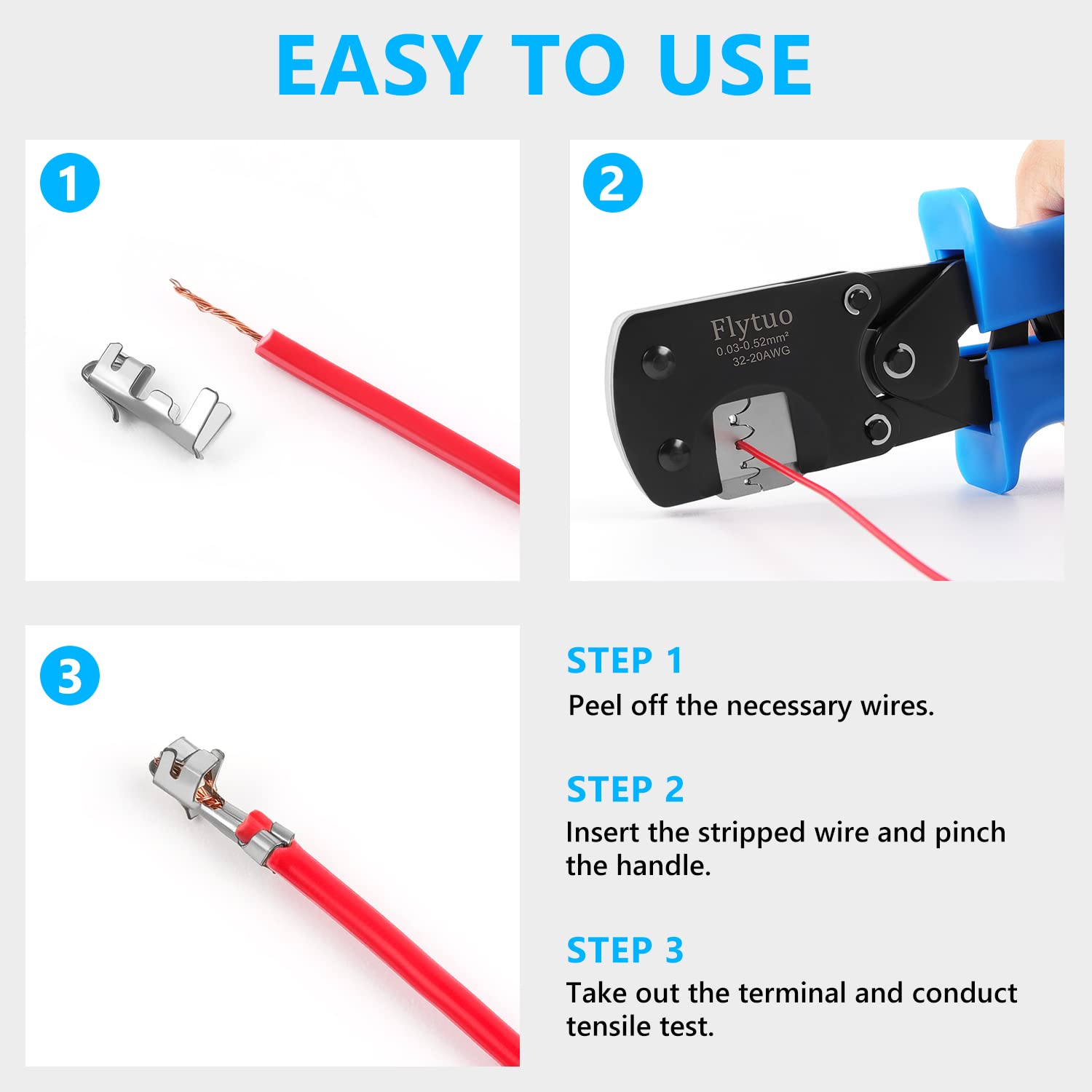 EASY TO USE

1

2

Flytuo
0.03-0.52mm²
32-20AWG

3

STEP 1
Peel off the necessary wires.

STEP 2
Insert the stripped wire and pinch the handle.

STEP 3
Take out the terminal and conduct tensile test.