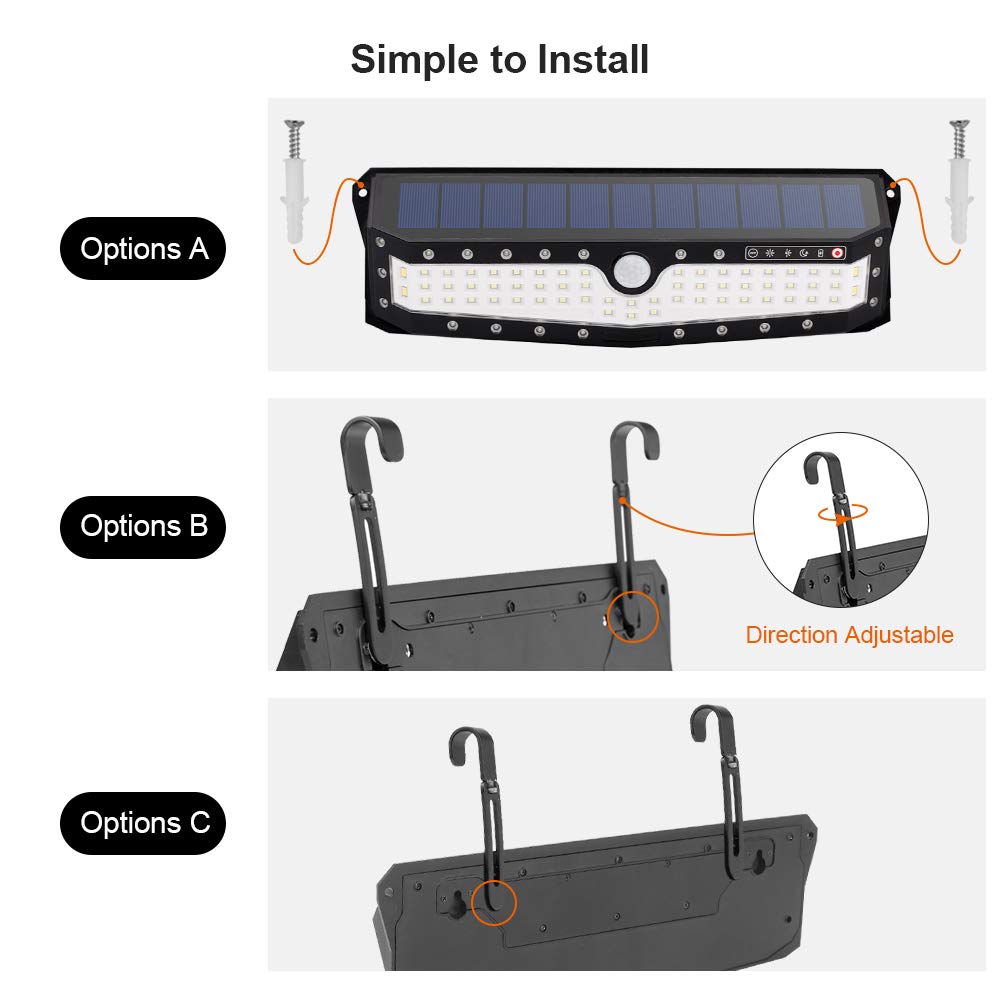 Simple to Install

Options A

Options B

Direction Adjustable

Options C