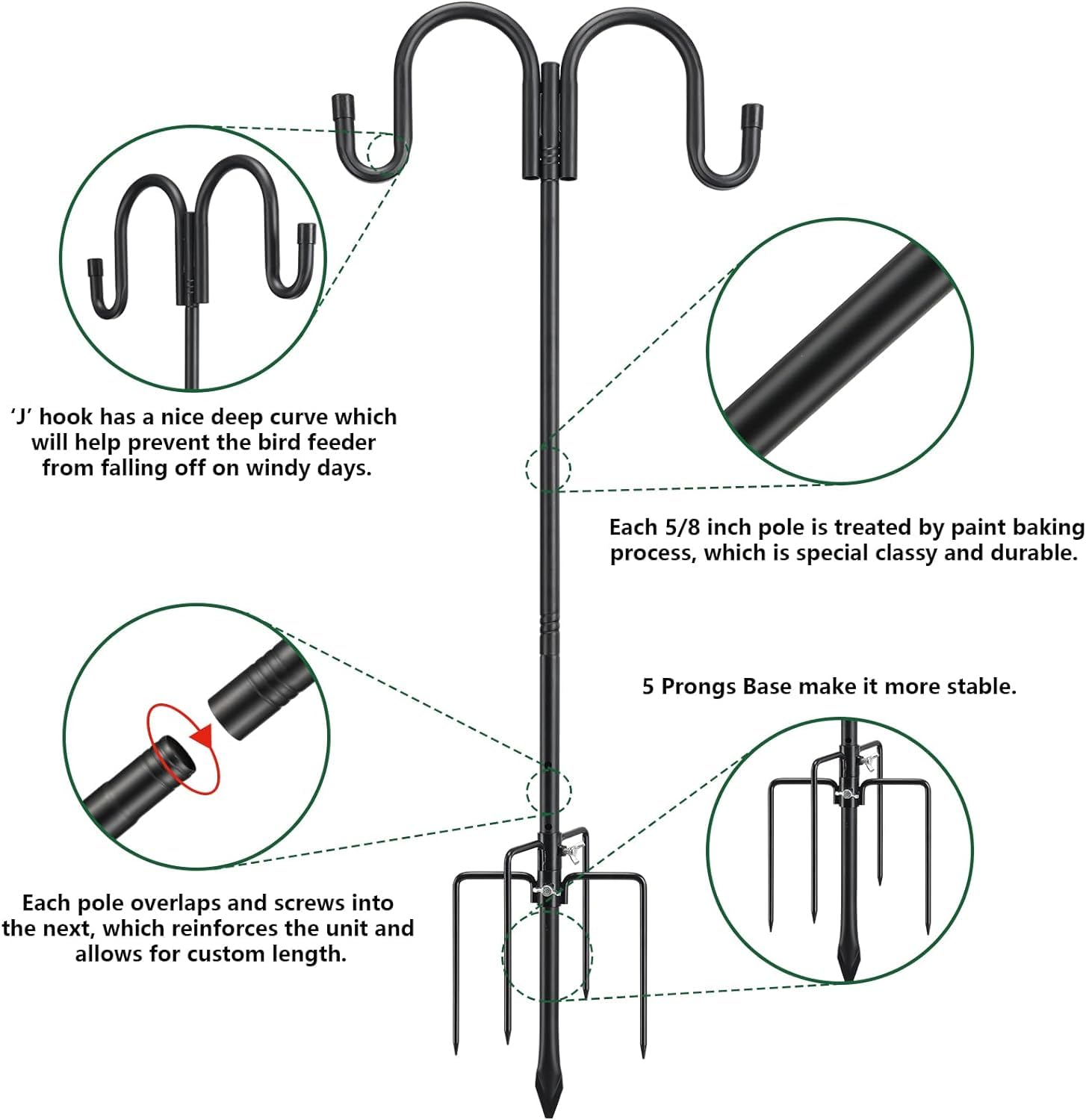 ‘J’ hook has a nice deep curve which will help prevent the bird feeder from falling off on windy days.

Each 5/8 inch pole is treated by paint baking process, which is special classy and durable.

5 Prongs Base make it more stable.

Each pole overlaps and screws into the next, which reinforces the unit and allows for custom length.