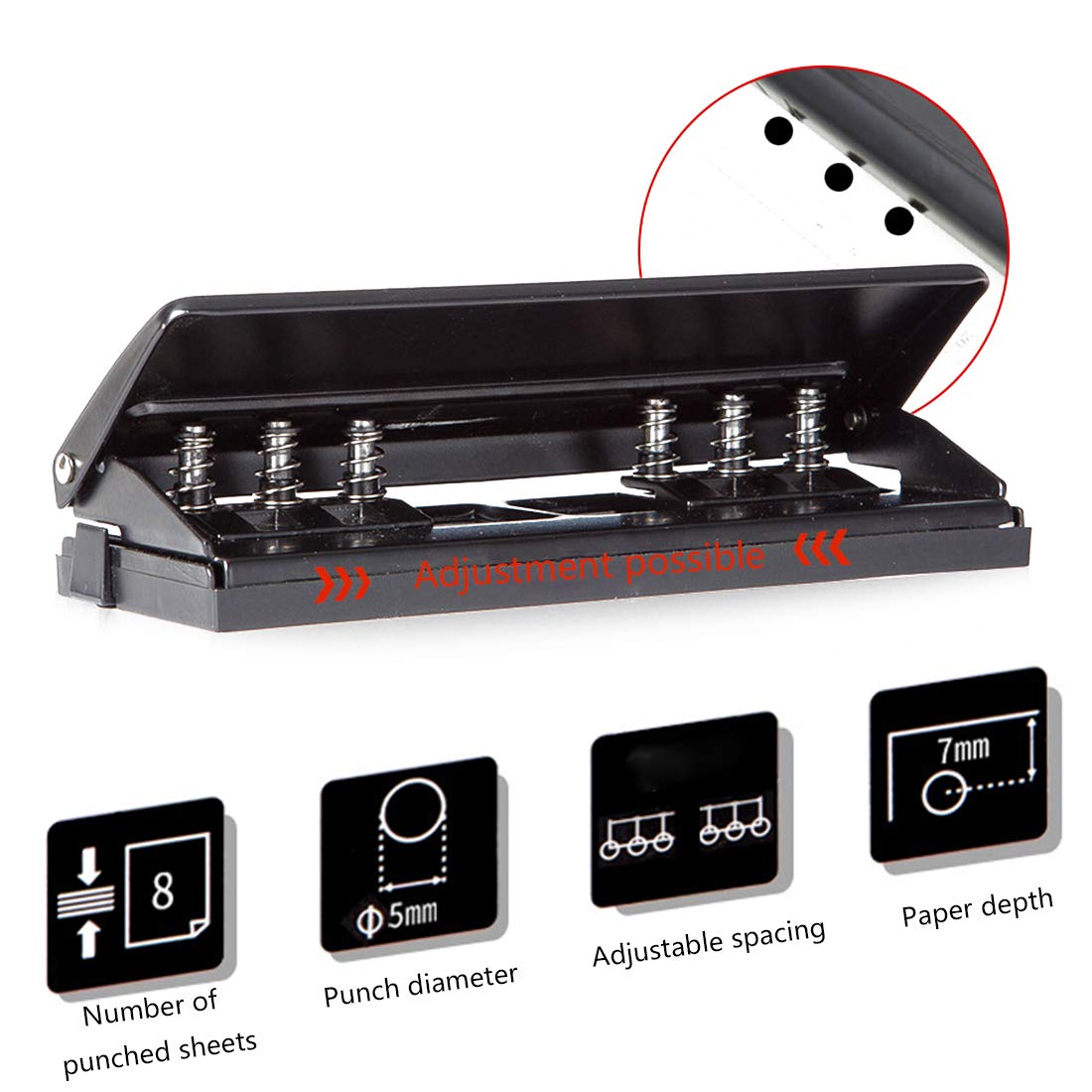 Adjustment possible

8

Number of punched sheets

Φ5mm

Punch diameter

Adjustable spacing

7mm

Paper depth