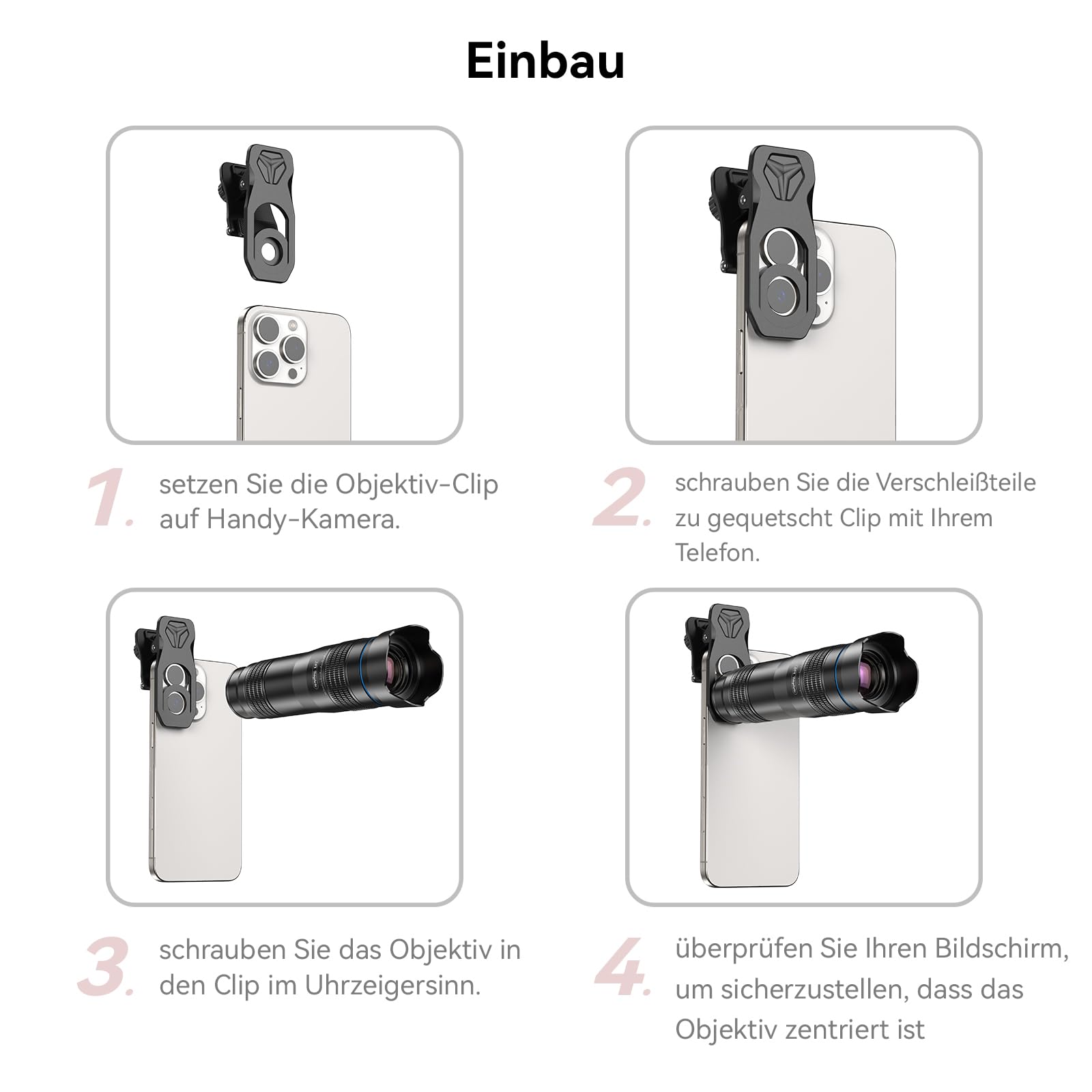 Einbau

1. setzen Sie die Objektiv-Clip auf Handy-Kamera.

2. schrauben Sie die Verschleißteile zu gequetscht Clip mit Ihrem Telefon.

3. schrauben Sie das Objektiv in den Clip im Uhrzeigersinn.

4. überprüfen Sie Ihren Bildschirm, um sicherzustellen, dass das Objektiv zentriert ist