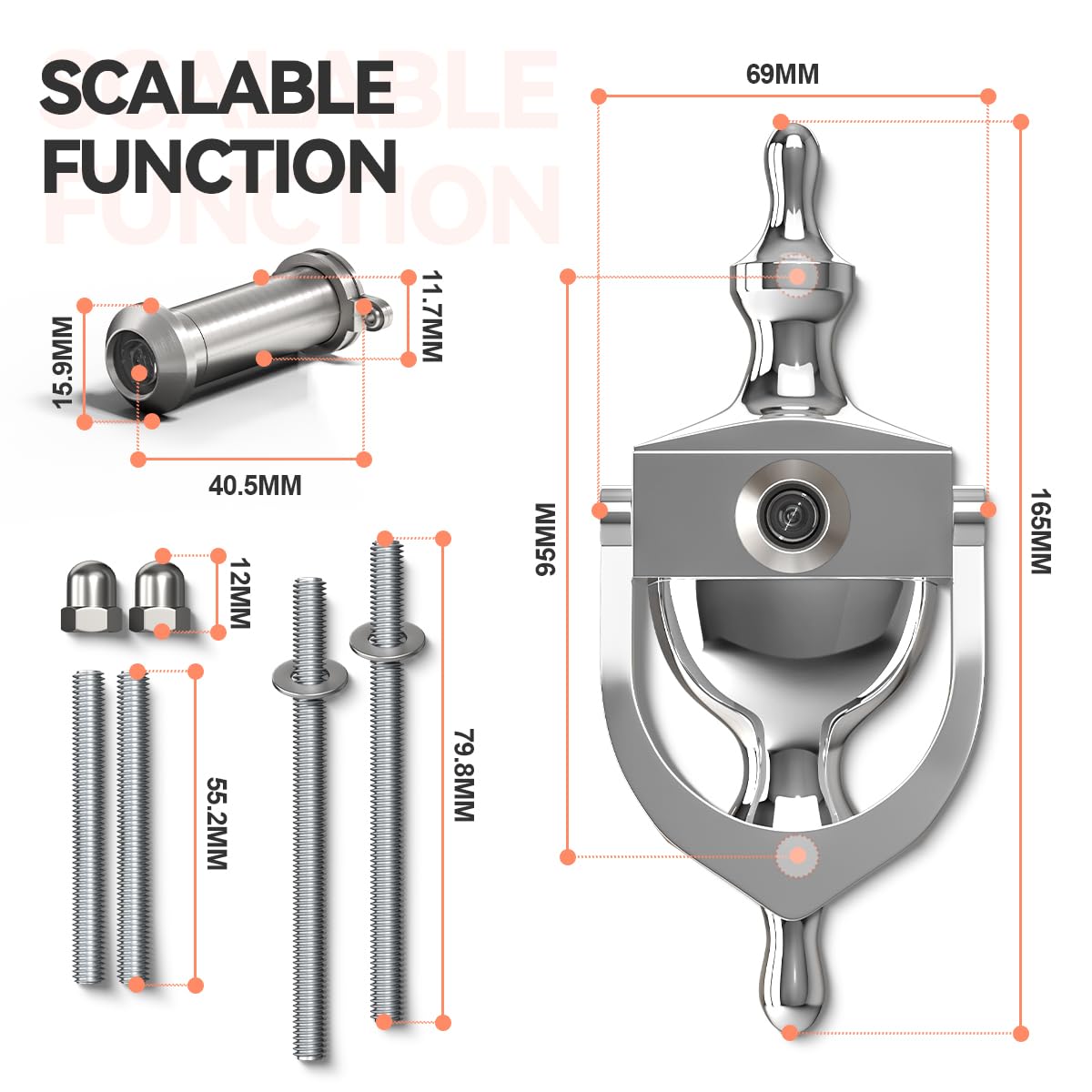 SCALABLE FUNCTION

15.9MM

11.7MM

40.5MM

12MM

55.2MM

79.8MM

69MM

95MM

165MM