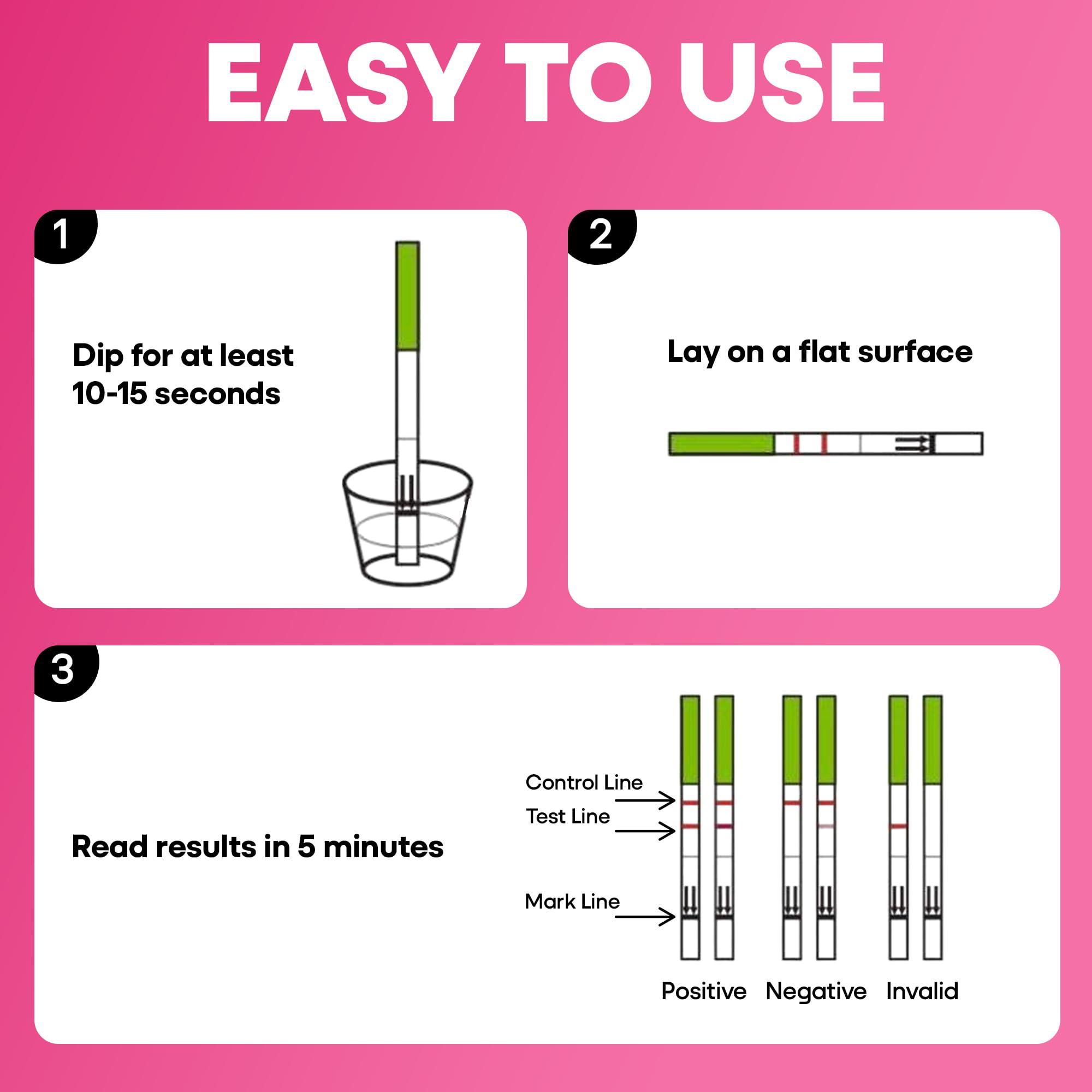 EASY TO USE

1

Dip for at least 10-15 seconds

2

Lay on a flat surface

3

Read results in 5 minutes

Control Line

Test Line

Mark Line

Positive Negative Invalid