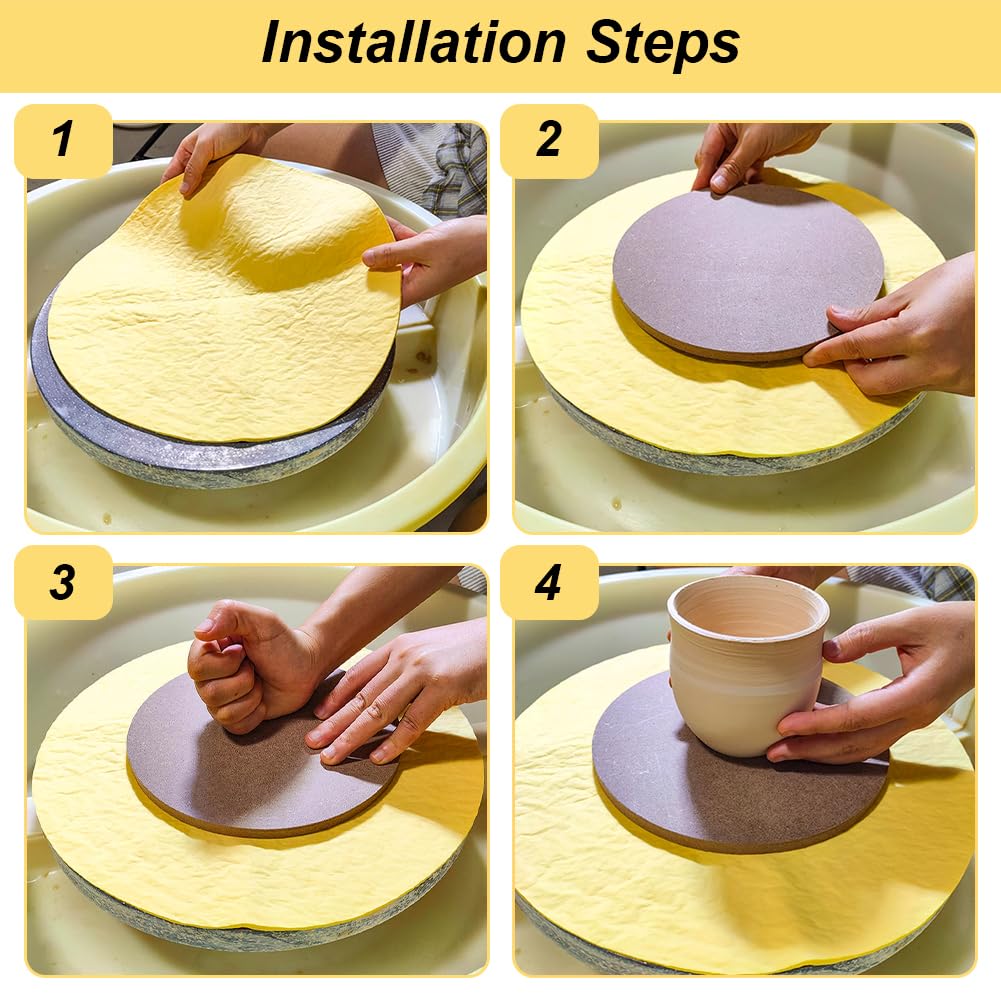 Installation Steps

1

2

3

4