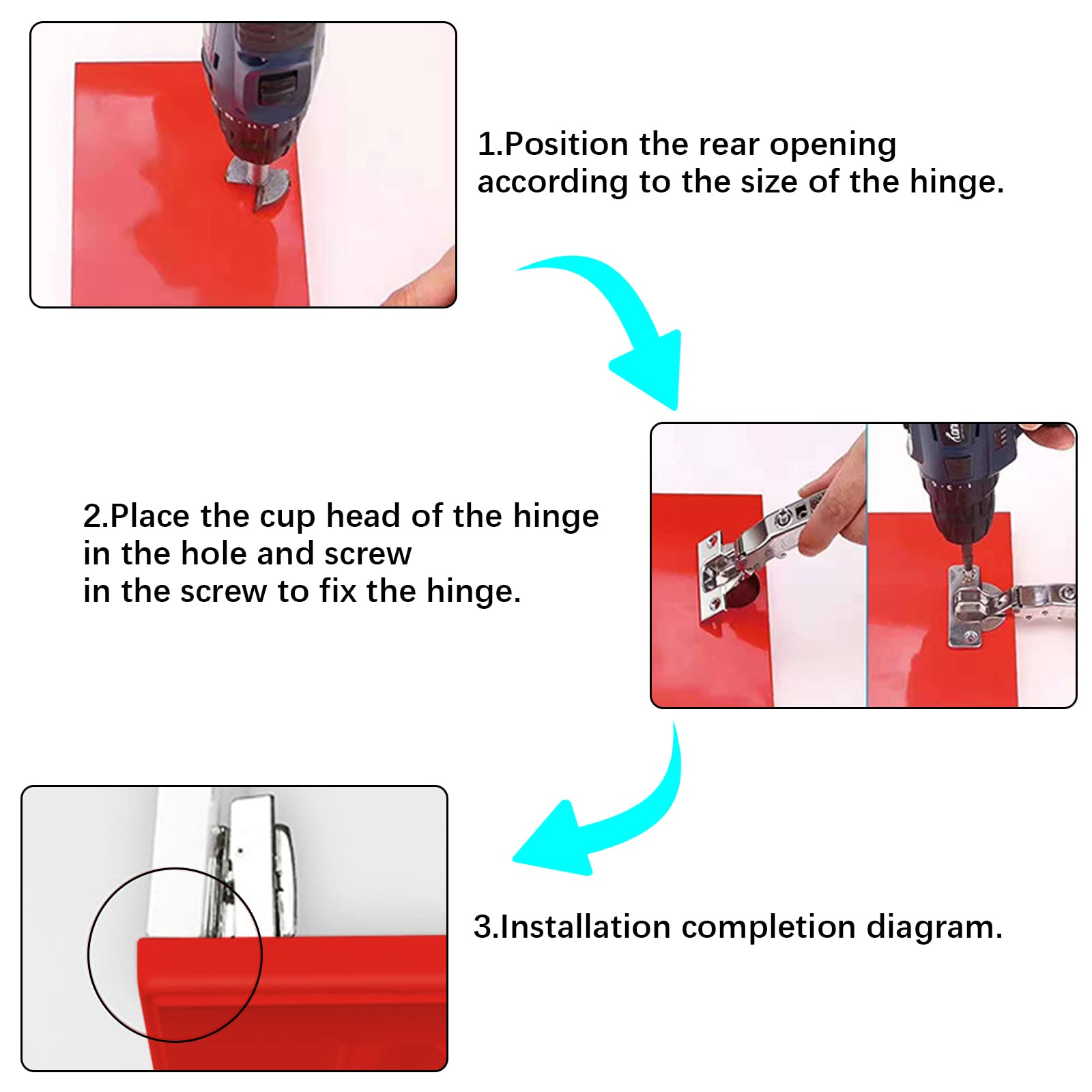 1.Position the rear opening according to the size of the hinge.

2.Place the cup head of the hinge in the hole and screw in the screw to fix the hinge.

3.Installation completion diagram.