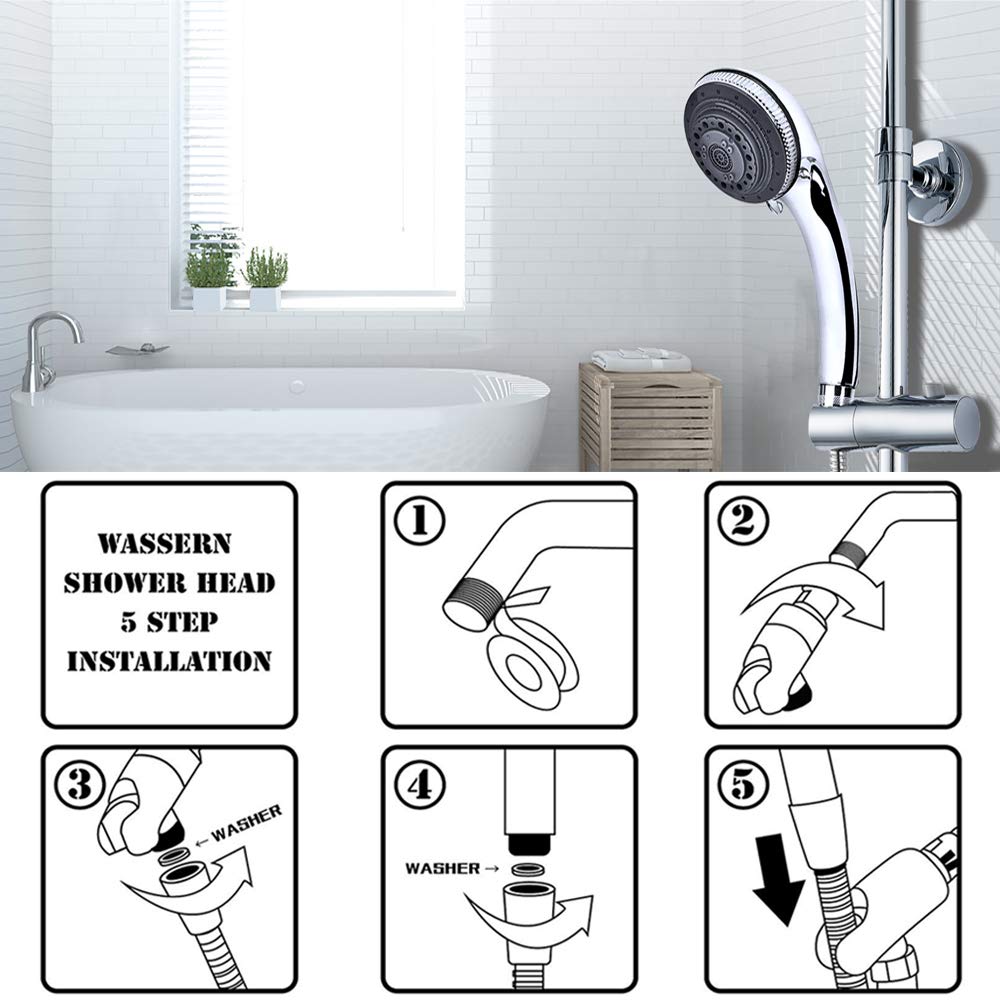 WASSERN SHOWER HEAD 5 STEP INSTALLATION

1

2

3

← WASHER

4

WASHER →

5