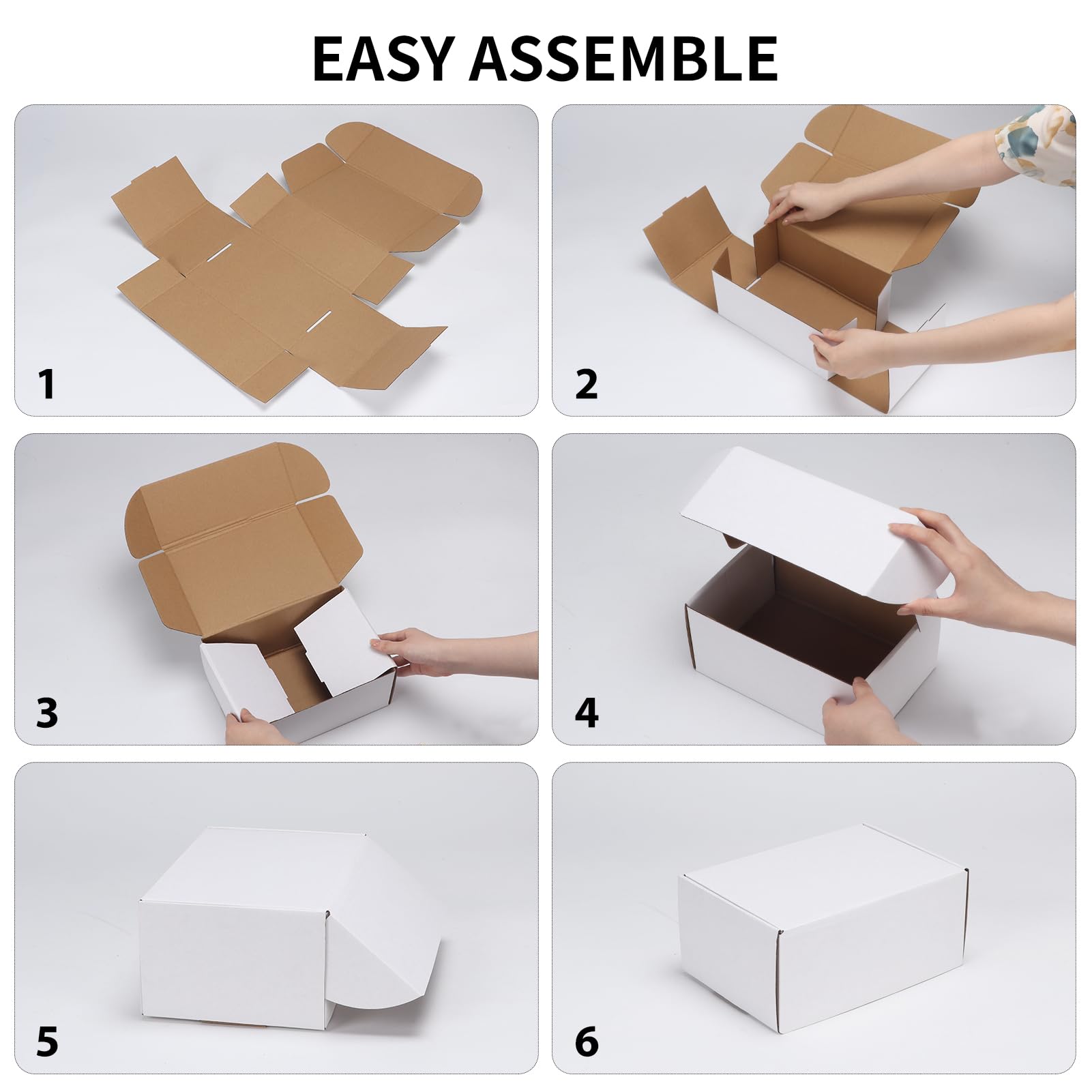 EASY ASSEMBLE

1

2

3

4

5

6