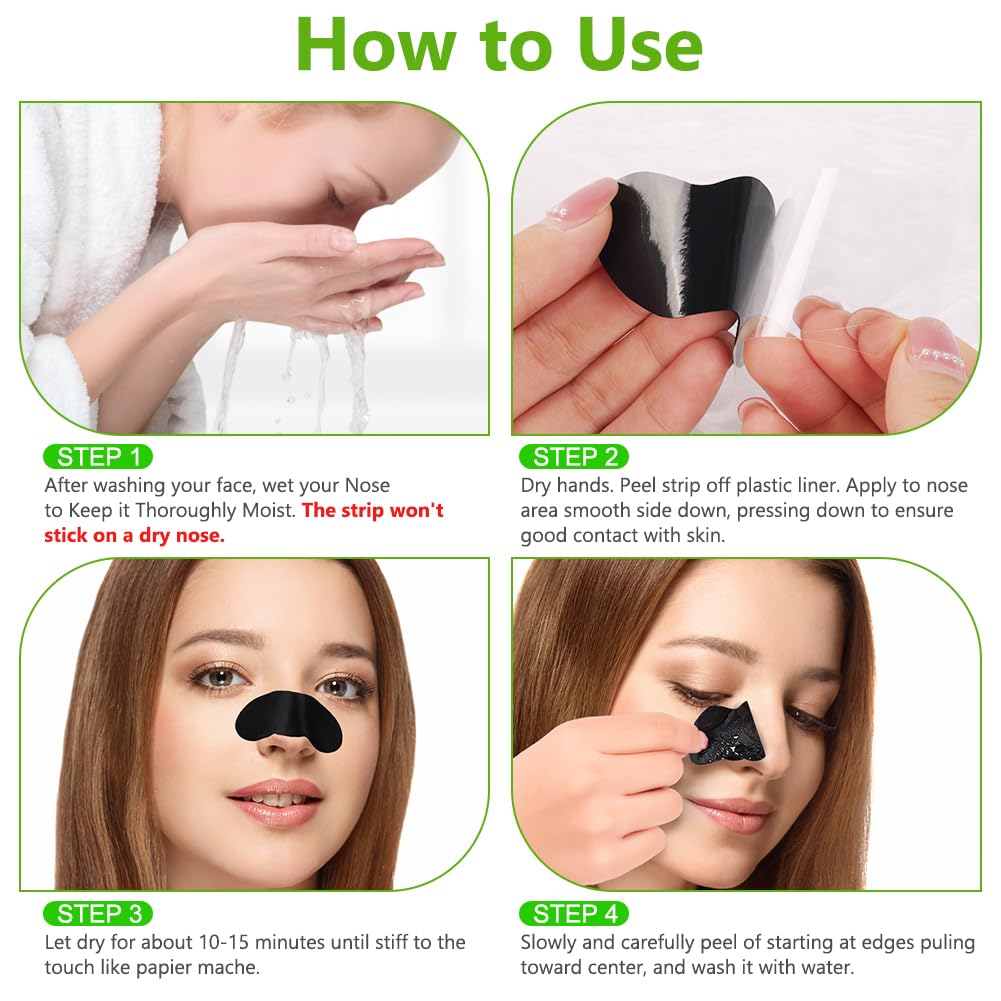 How to Use

STEP 1
After washing your face, wet your Nose to Keep it Thoroughly Moist. The strip won't stick on a dry nose.

STEP 2
Dry hands. Peel strip off plastic liner. Apply to nose area smooth side down, pressing down to ensure good contact with skin.

STEP 3
Let dry for about 10-15 minutes until stiff to the touch like papier mache.

STEP 4
Slowly and carefully peel of starting at edges puling toward center, and wash it with water.