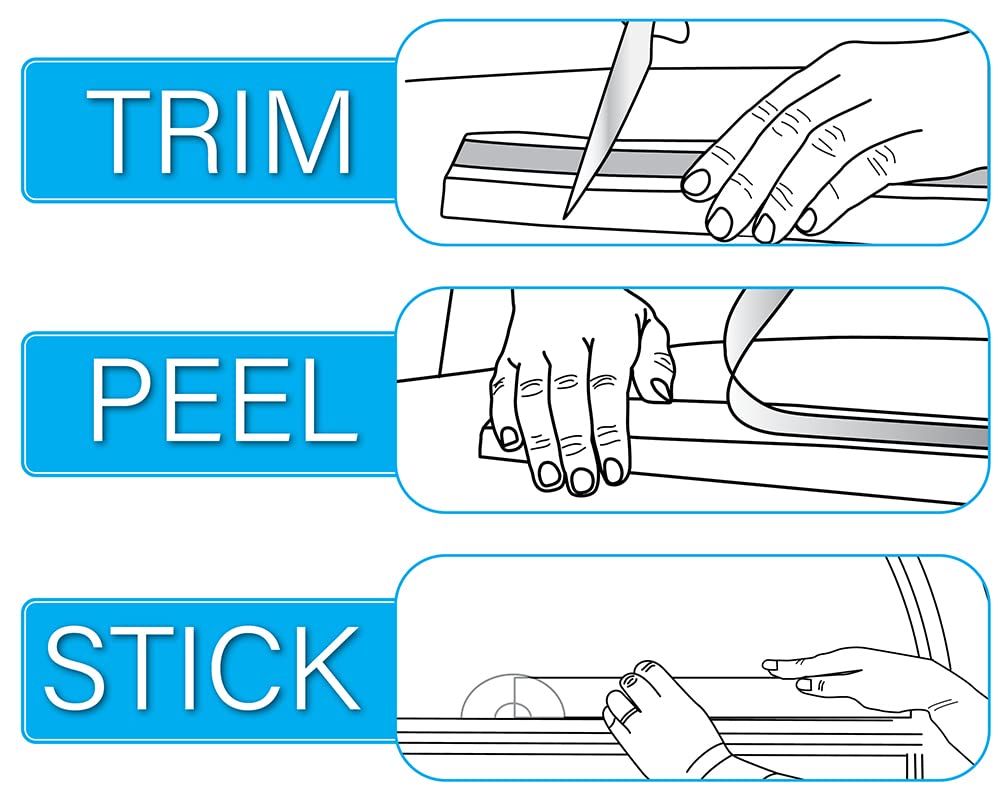 TRIM

PEEL

STICK