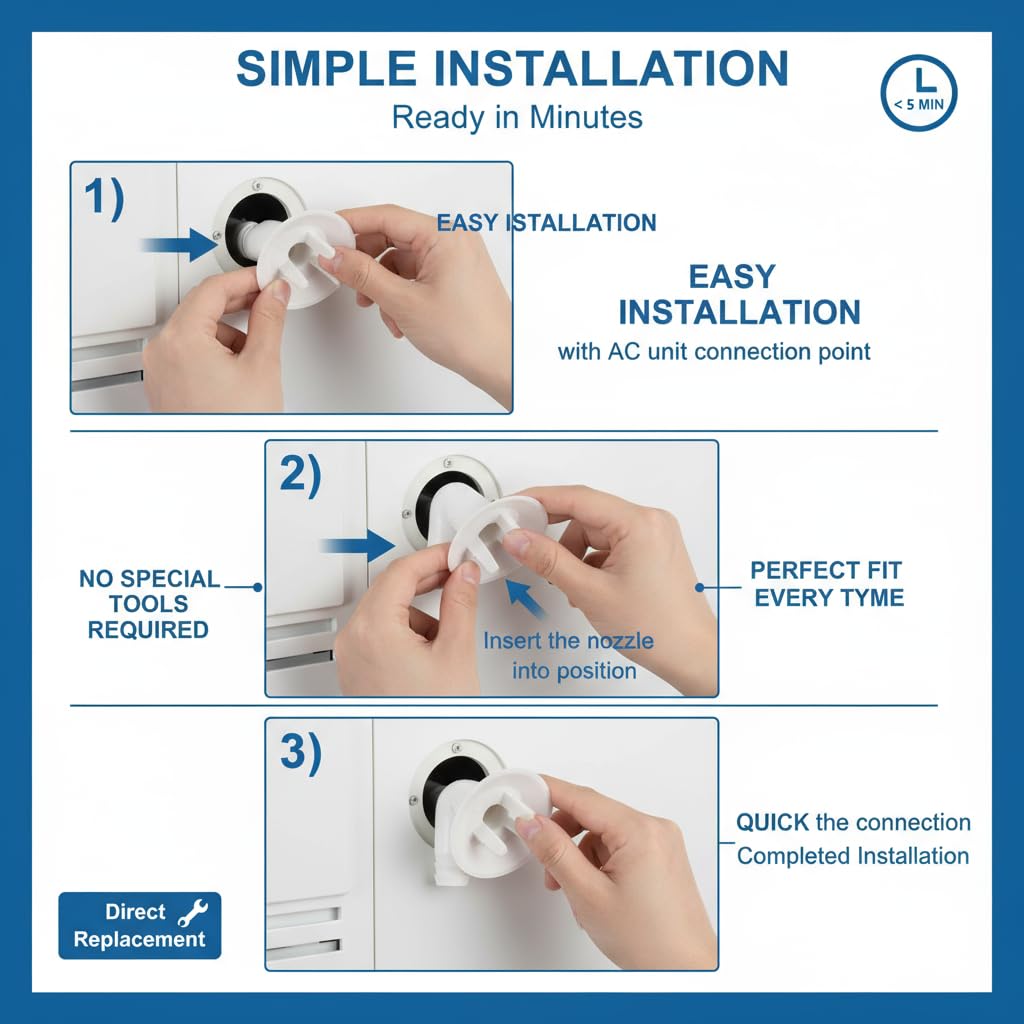 SIMPLE INSTALLATION
Ready in Minutes

< 5 MIN

1)

EASY ISTALLATION

EASY INSTALLATION
with AC unit connection point

2)

NO SPECIAL TOOLS REQUIRED

Insert the nozzle into position

PERFECT FIT EVERY TYME

3)

QUICK the connection
Completed Installation

Direct Replacement