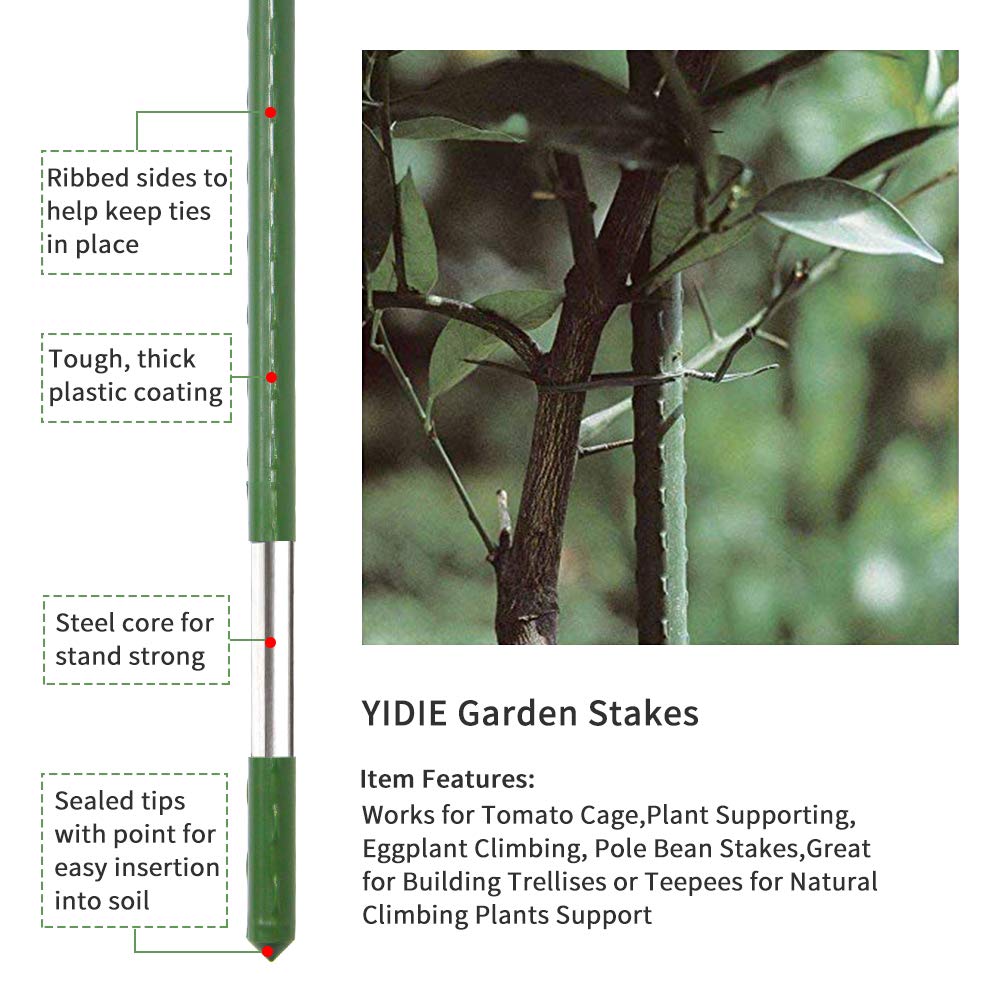 Ribbed sides to help keep ties in place

Tough, thick plastic coating

Steel core for stand strong

Sealed tips with point for easy insertion into soil

YIDIE Garden Stakes

Item Features:
Works for Tomato Cage,Plant Supporting, Eggplant Climbing, Pole Bean Stakes,Great for Building Trellises or Teepees for Natural Climbing Plants Support