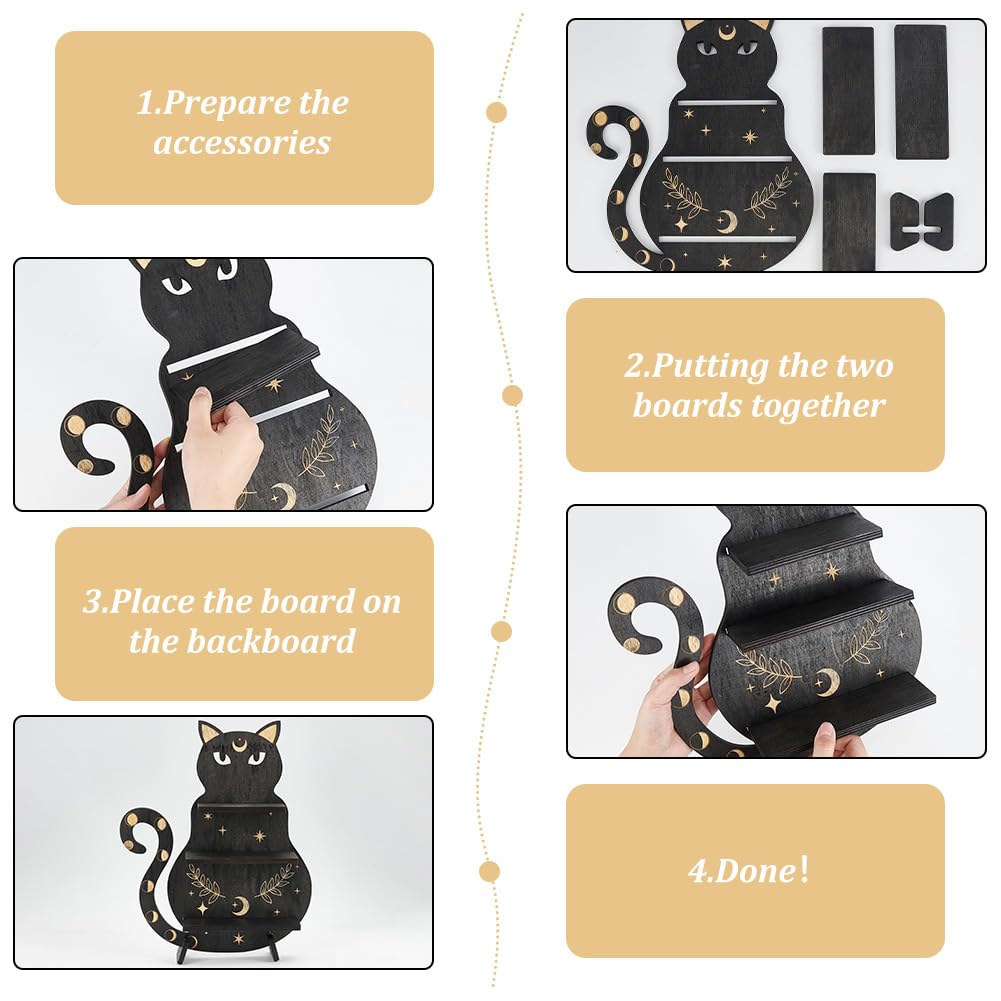 1.Prepare the accessories

2.Putting the two boards together

3.Place the board on the backboard

4.Done!