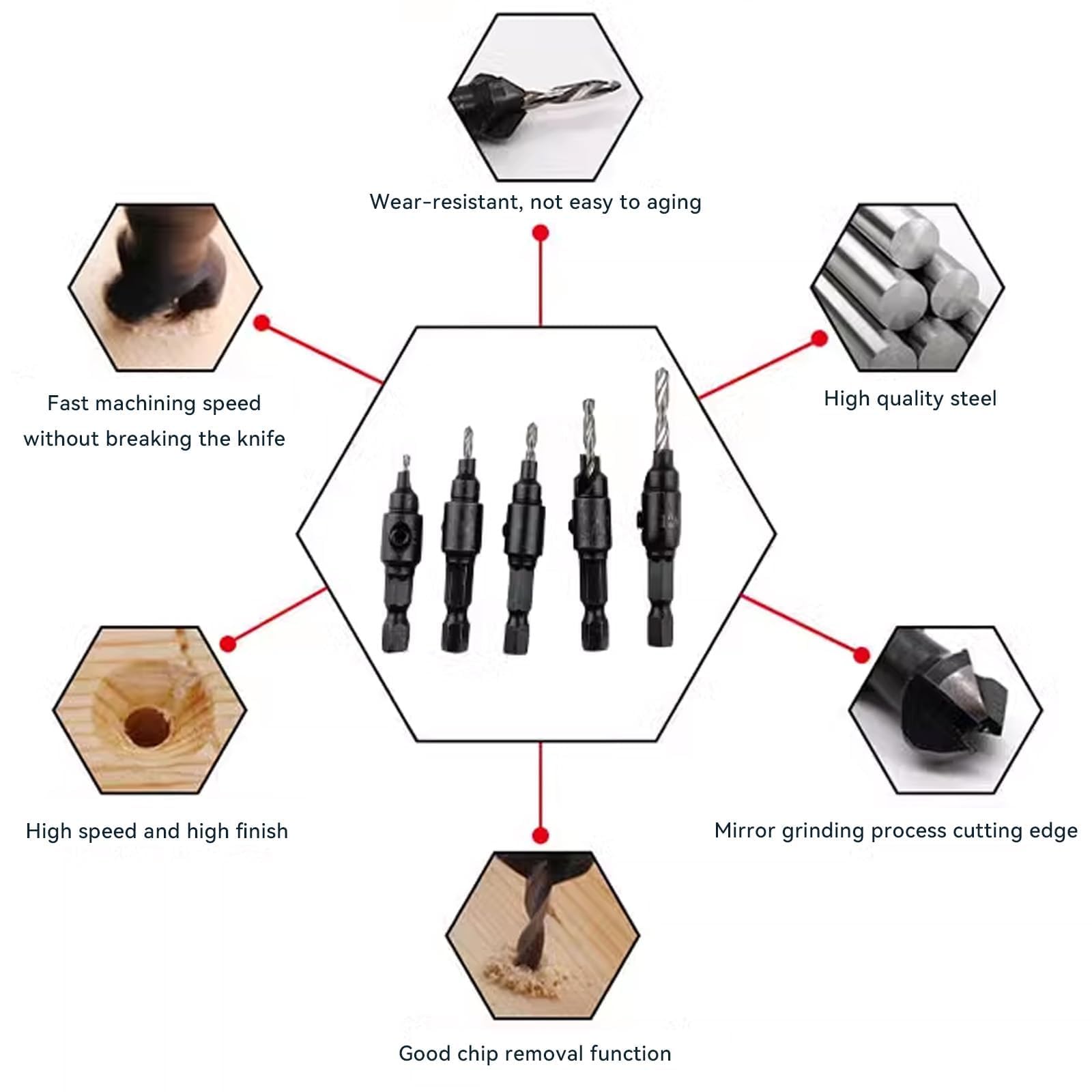 Wear-resistant, not easy to aging

Fast machining speed without breaking the knife

High quality steel

High speed and high finish

Mirror grinding process cutting edge

Good chip removal function