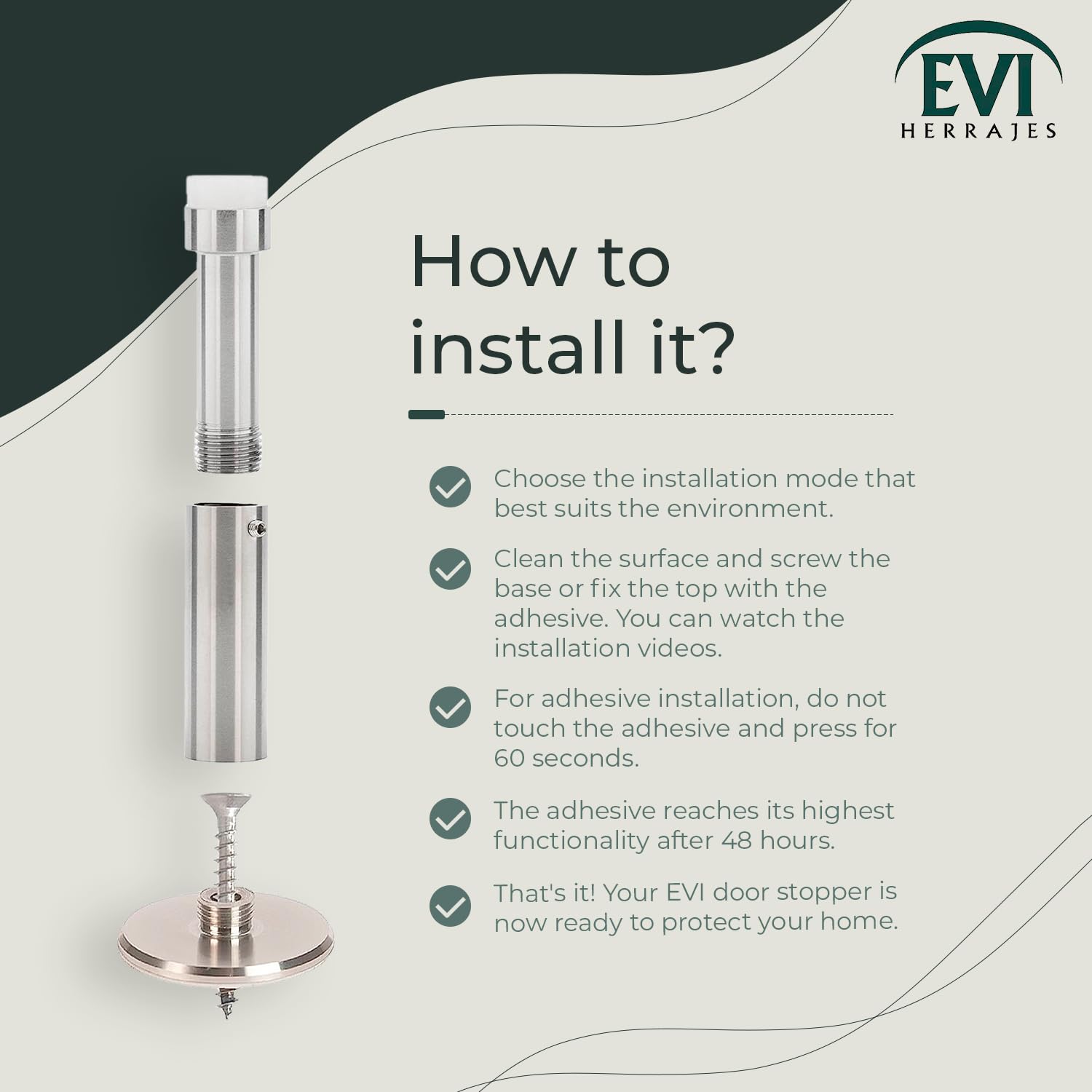 EVI
HERRAJES

How to install it?

Choose the installation mode that best suits the environment.

Clean the surface and screw the base or fix the top with the adhesive. You can watch the installation videos.

For adhesive installation, do not touch the adhesive and press for 60 seconds.

The adhesive reaches its highest functionality after 48 hours.

That's it! Your EVI door stopper is now ready to protect your home.