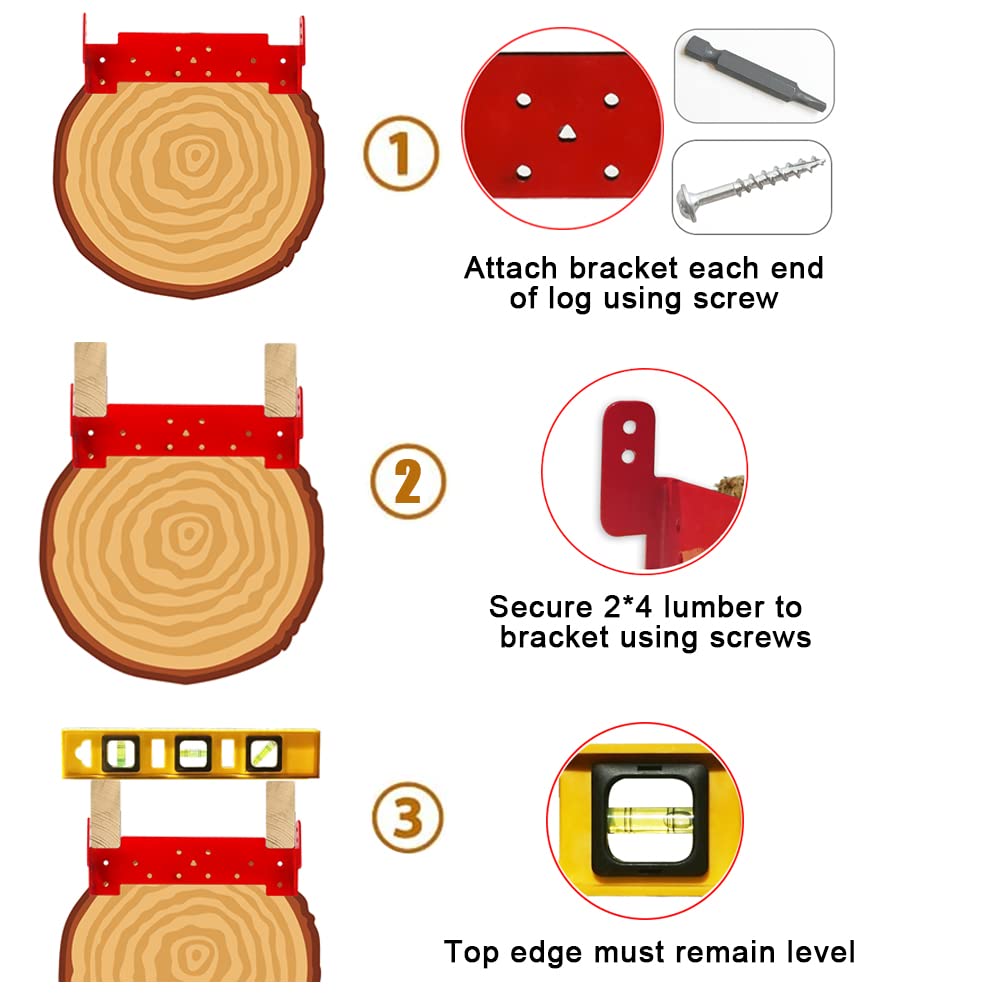 1

Attach bracket each end of log using screw

2

Secure 2*4 lumber to bracket using screws

3

Top edge must remain level