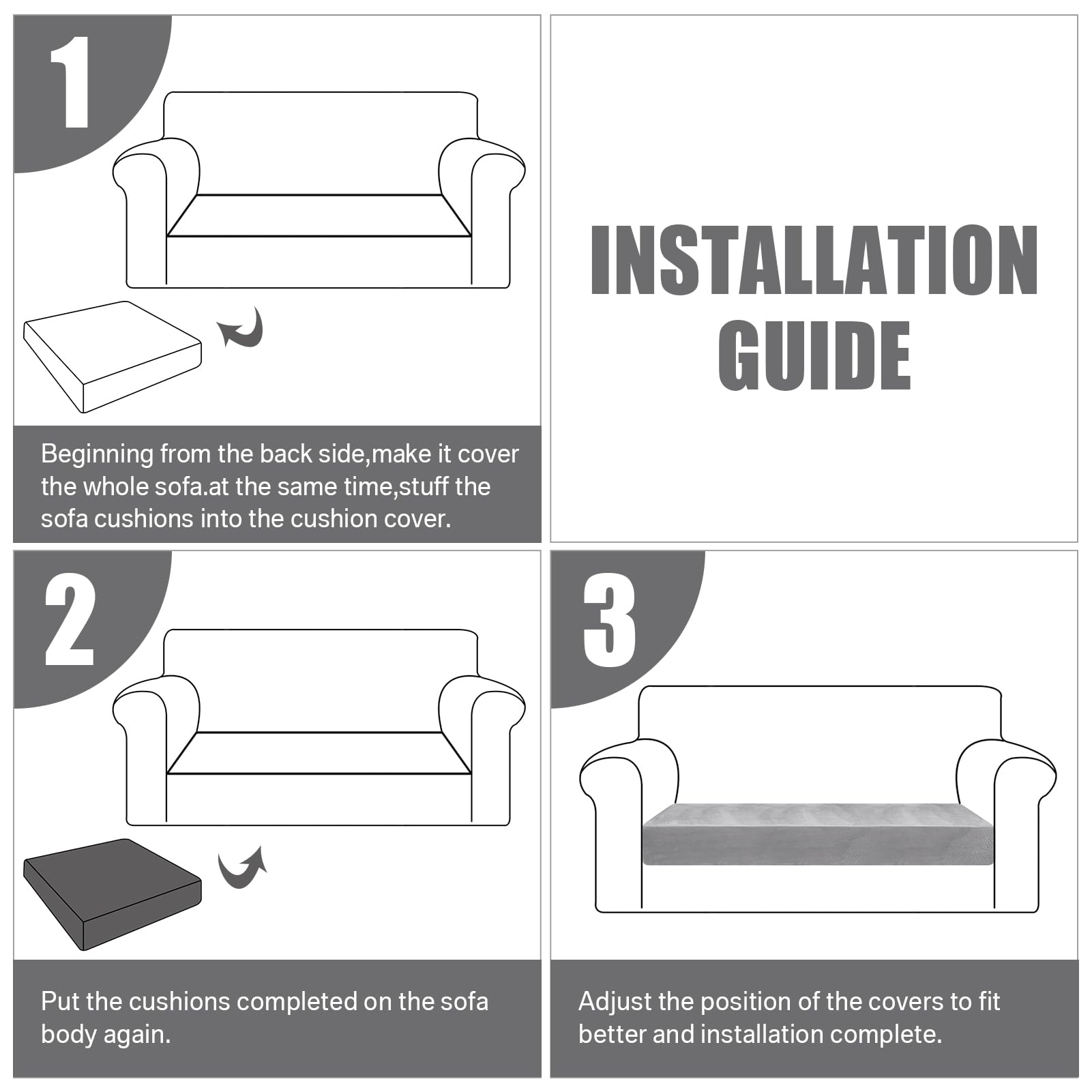 1

Beginning from the back side,make it cover the whole sofa.at the same time,stuff the sofa cushions into the cushion cover.

INSTALLATION GUIDE

2

Put the cushions completed on the sofa body again.

3

Adjust the position of the covers to fit better and installation complete.