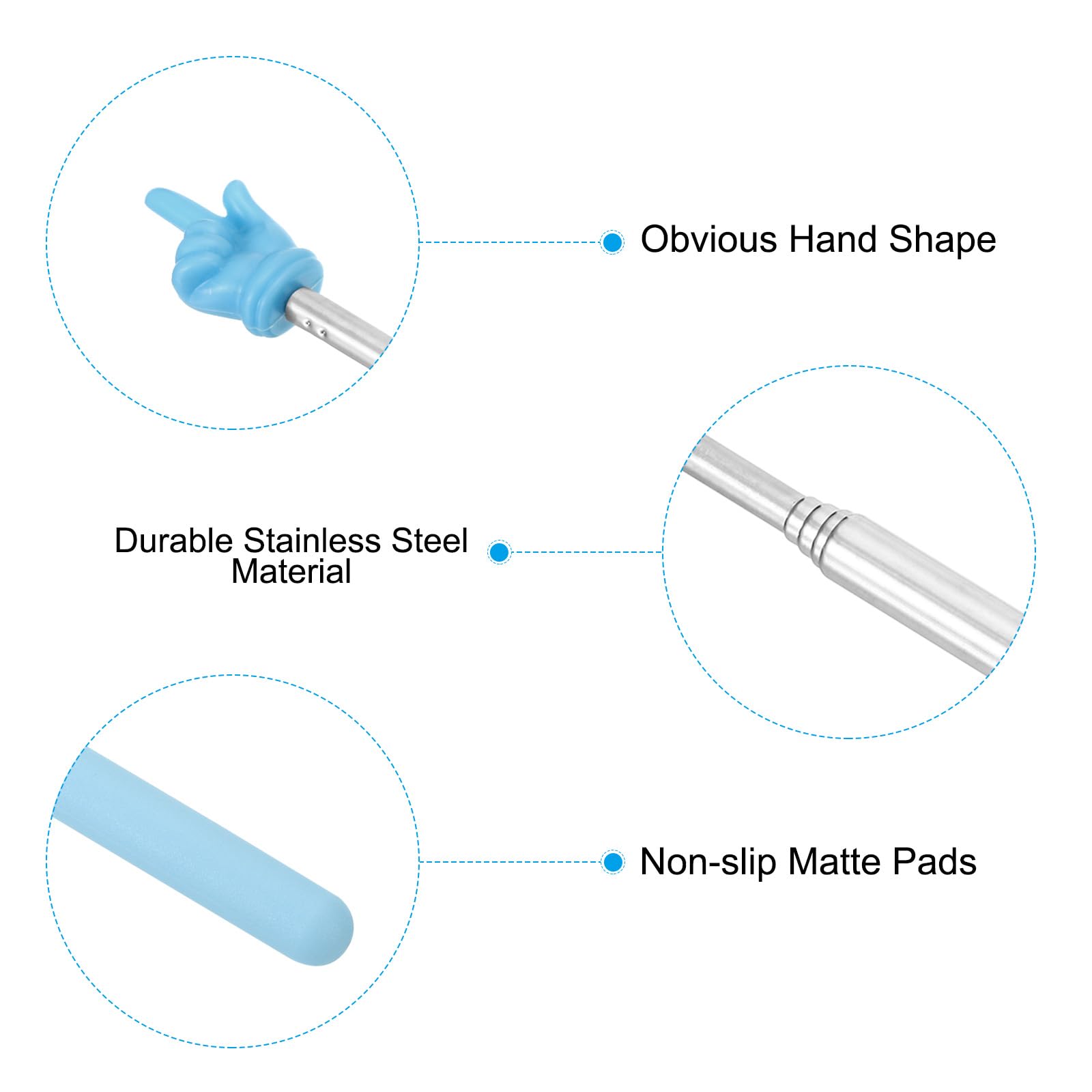 Obvious Hand Shape

Durable Stainless Steel Material

Non-slip Matte Pads