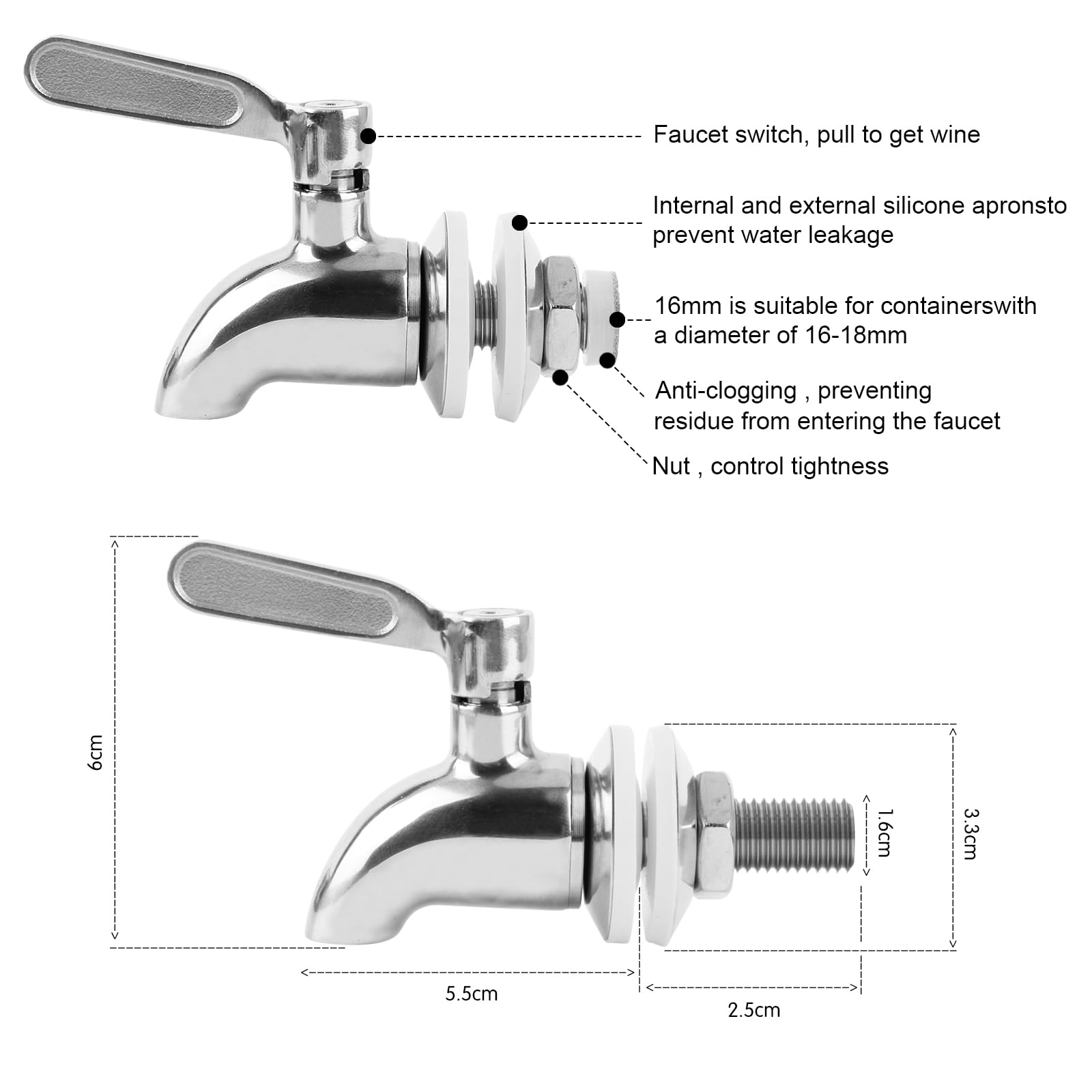 Faucet switch, pull to get wine

Internal and external silicone apronsto prevent water leakage

16mm is suitable for containerswith a diameter of 16-18mm

Anti-clogging , preventing residue from entering the faucet

Nut , control tightness

6cm

1.6cm

3.3cm

5.5cm

2.5cm