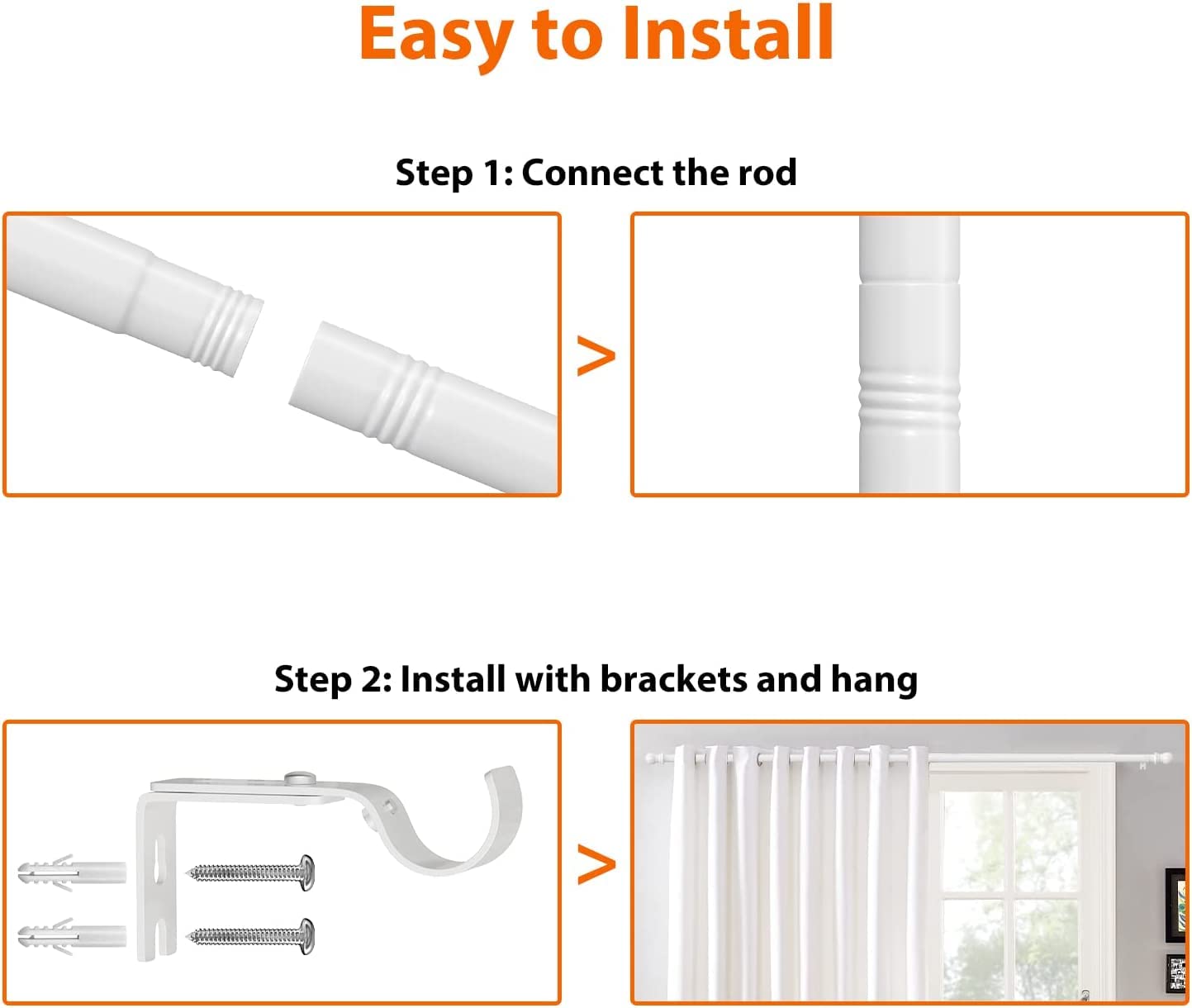 Easy to Install

Step 1: Connect the rod

>

Step 2: Install with brackets and hang

>