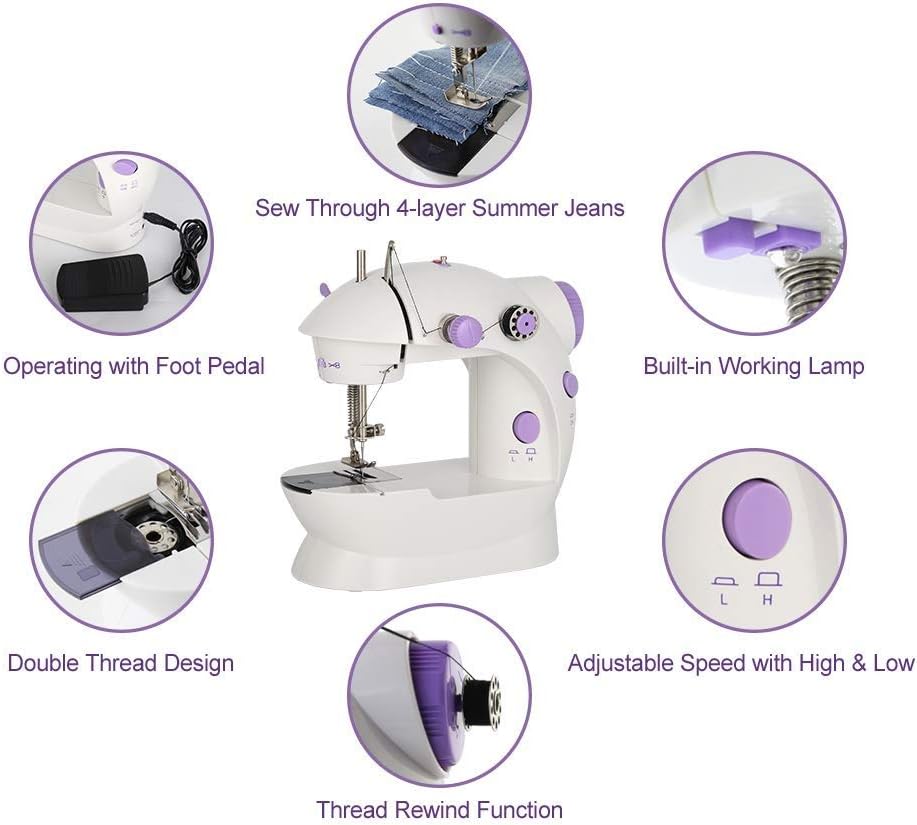 Sew Through 4-layer Summer Jeans

Operating with Foot Pedal

Built-in Working Lamp

L H

Double Thread Design

L H

Adjustable Speed with High & Low

Thread Rewind Function