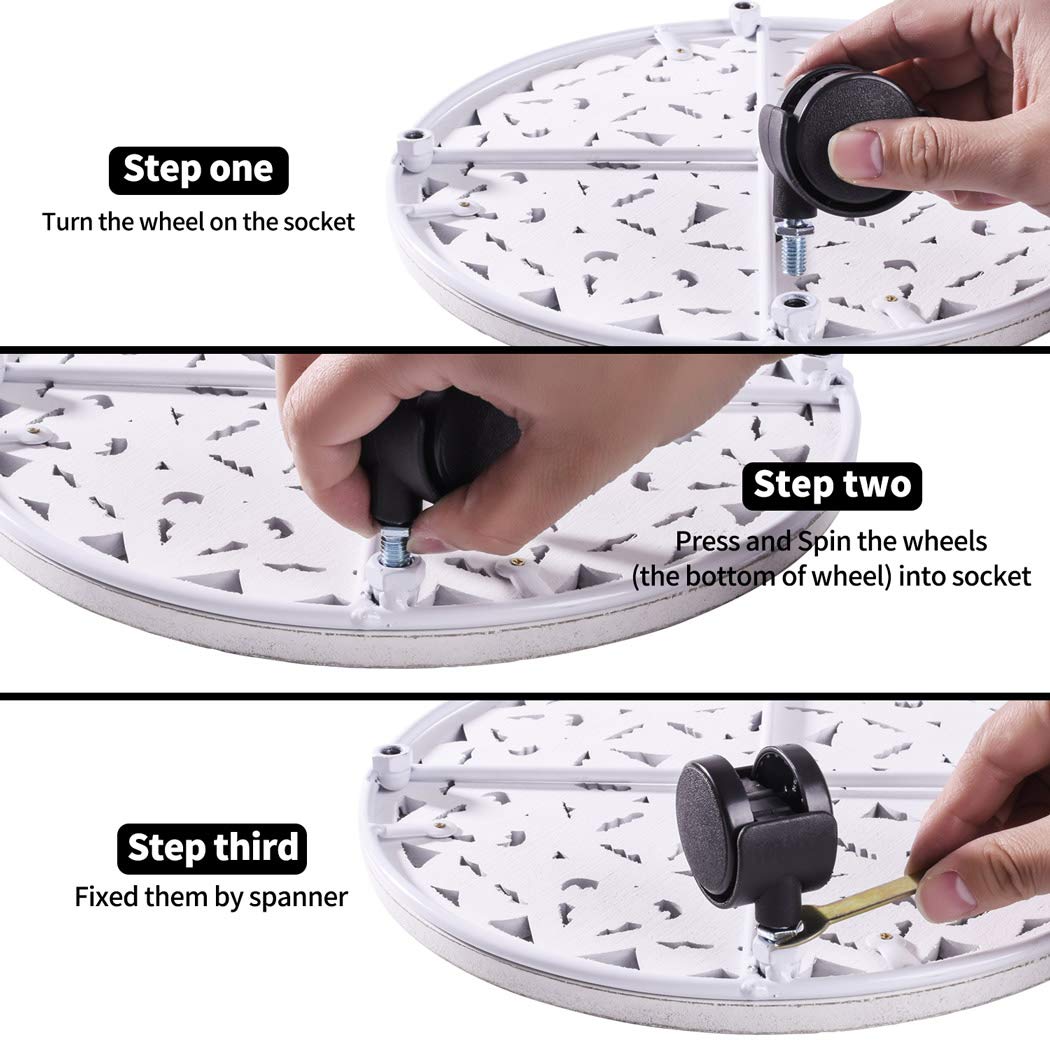 Step one
Turn the wheel on the socket

Step two
Press and Spin the wheels (the bottom of wheel) into socket

Step third
Fixed them by spanner